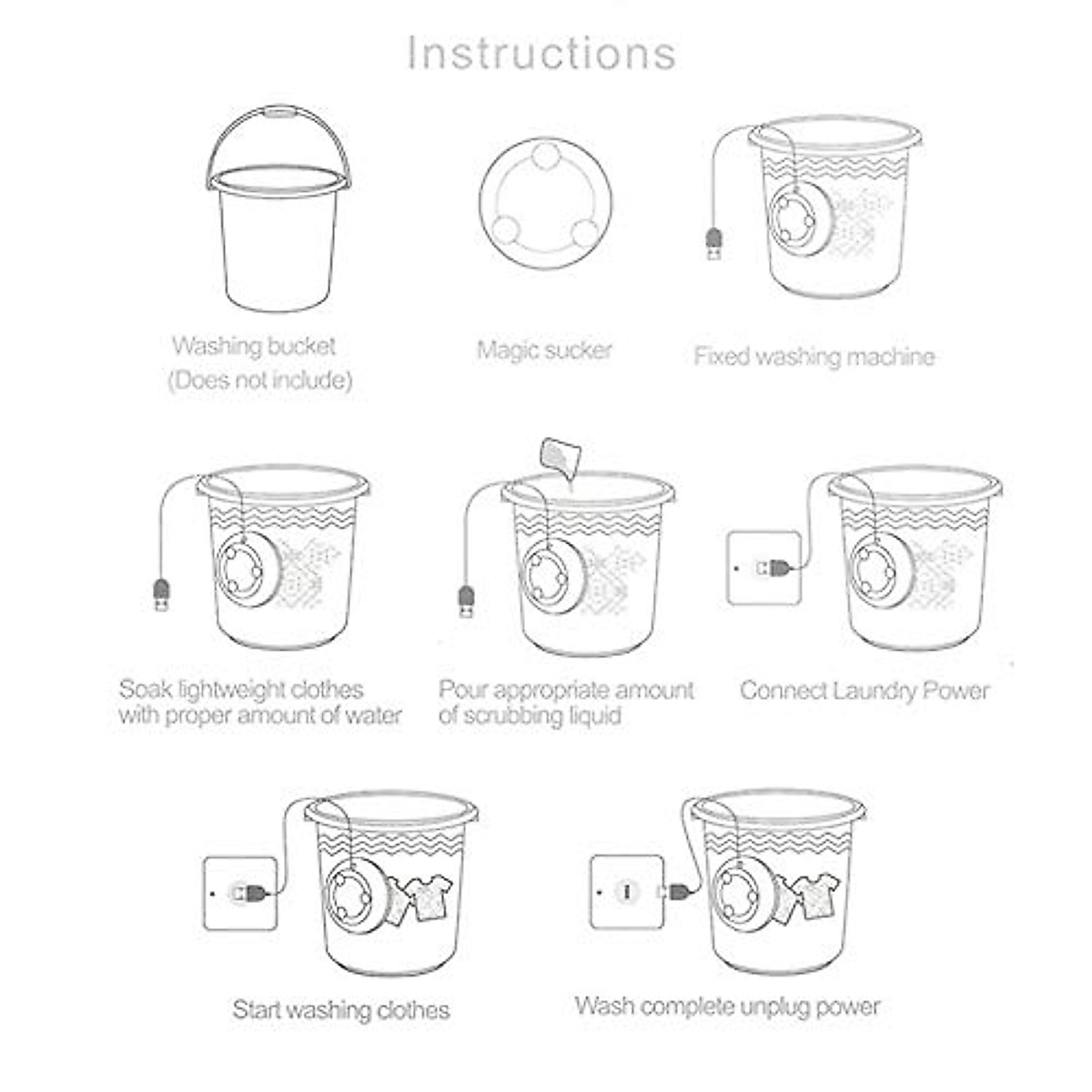 Instructions

Washing bucket
(Does not include)

Magic sucker

Fixed washing machine

Soak lightweight clothes with proper amount of water

Pour appropriate amount of scrubbing liquid

Connect Laundry Power

Start washing clothes

Wash complete unplug power