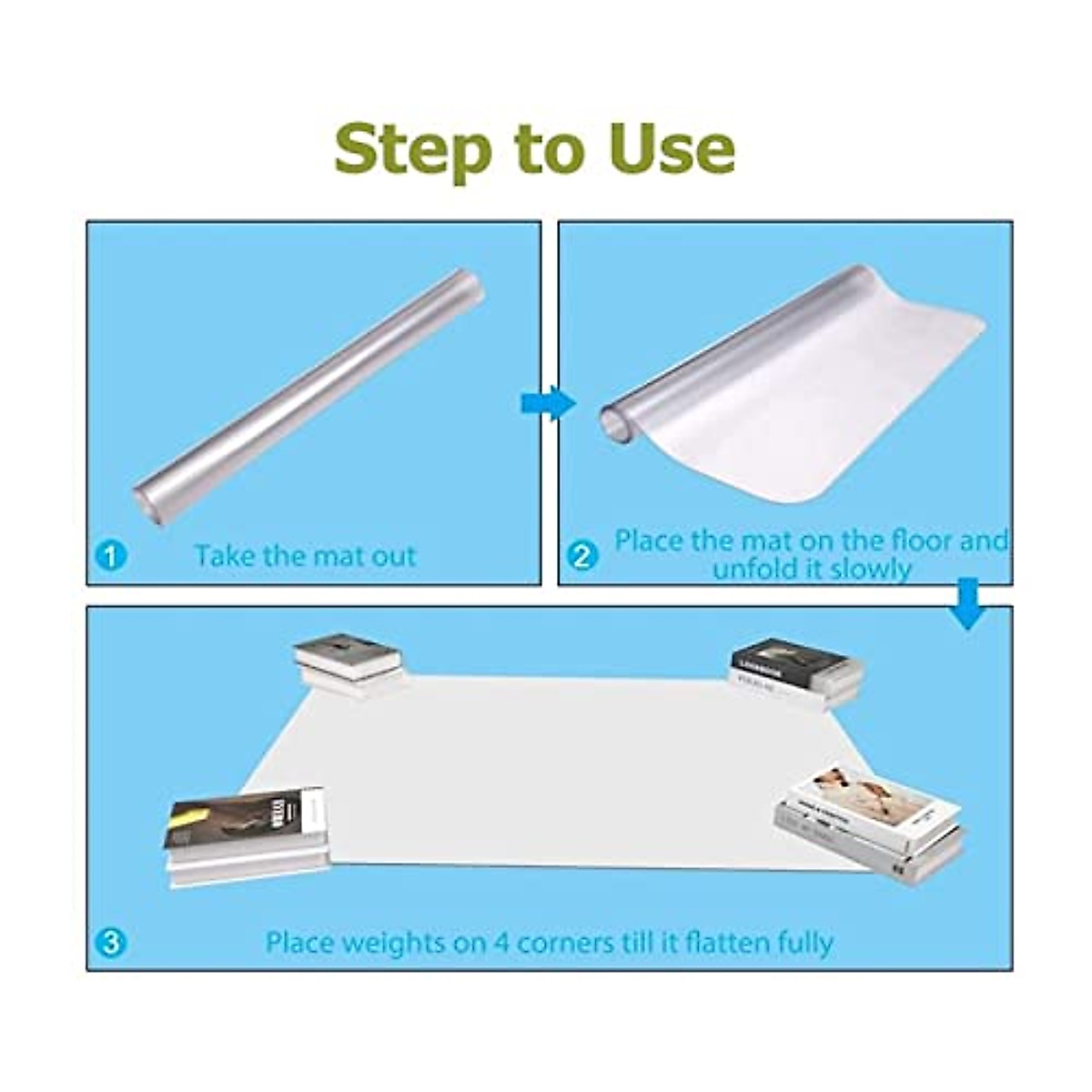 Step to Use

1 Take the mat out

2 Place the mat on the floor and unfold it slowly

3 Place weights on 4 corners till it flatten fully