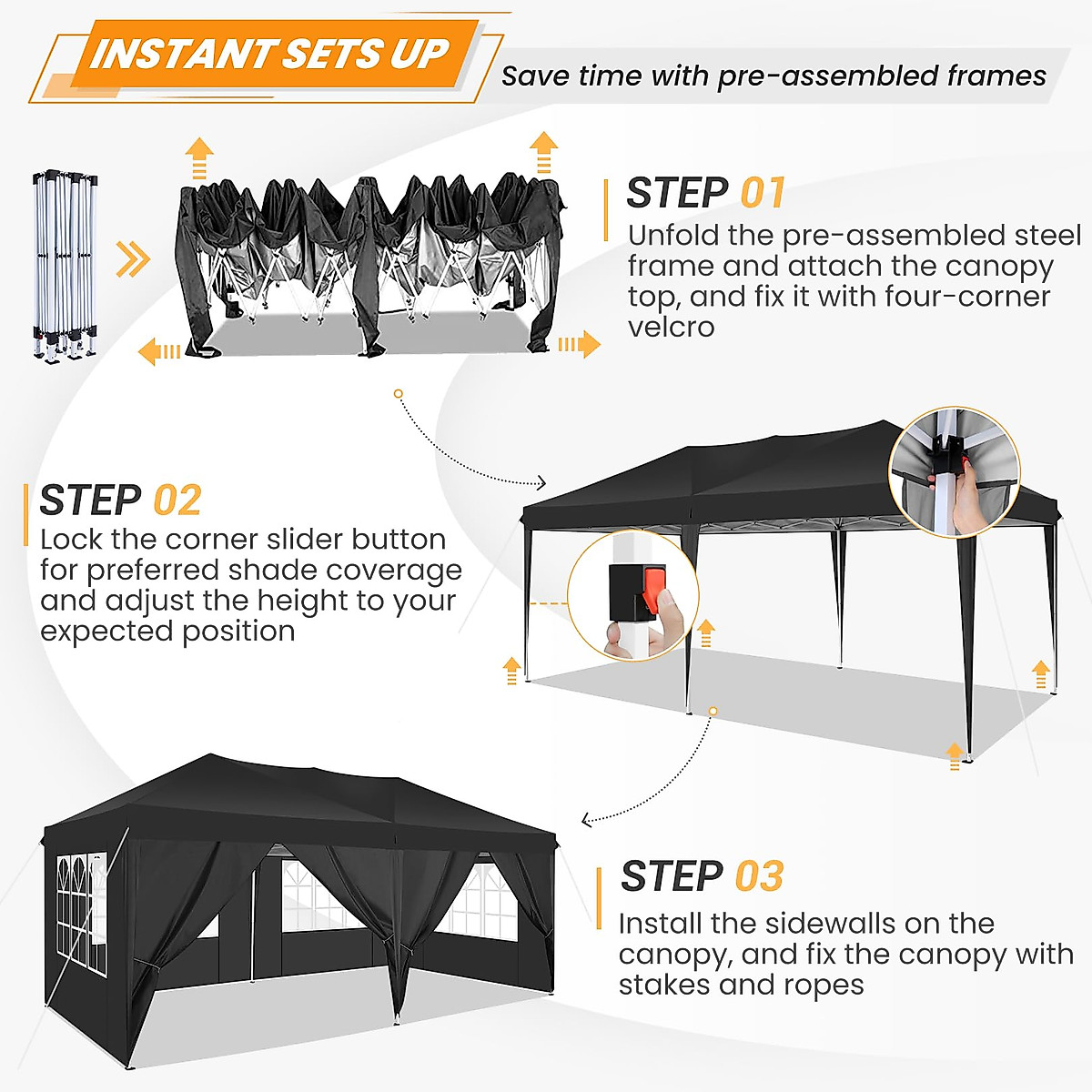 INSTANT SETS UP

Save time with pre-assembled frames

STEP 01
Unfold the pre-assembled steel frame and attach the canopy top, and fix it with four-corner velcro

STEP 02
Lock the corner slider button for preferred shade coverage and adjust the height to your expected position

STEP 03
Install the sidewalls on the canopy, and fix the canopy with stakes and ropes