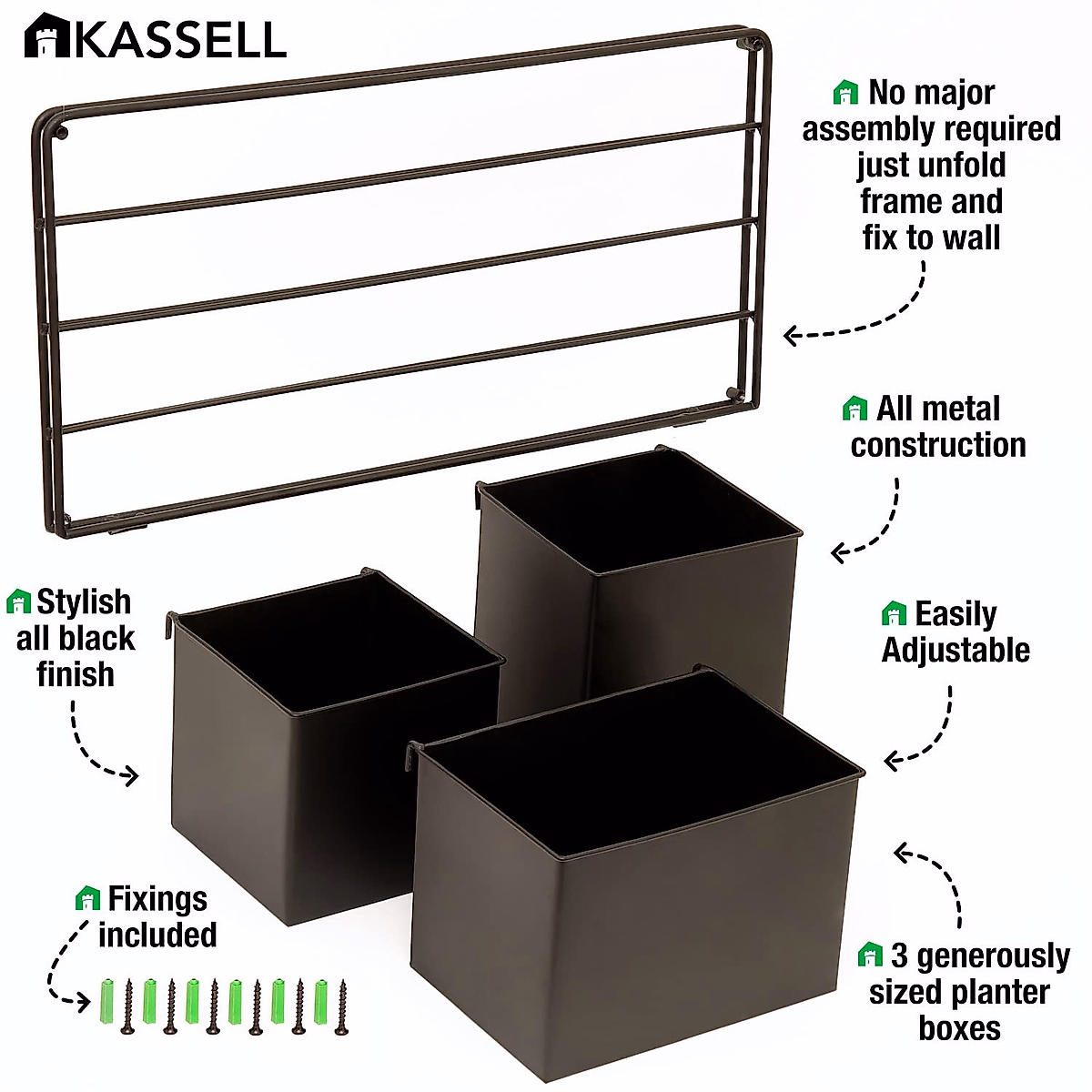 KASSELL

No major assembly required just unfold frame and fix to wall

All metal construction

Stylish all black finish

Easily Adjustable

Fixings included

3 generously sized planter boxes