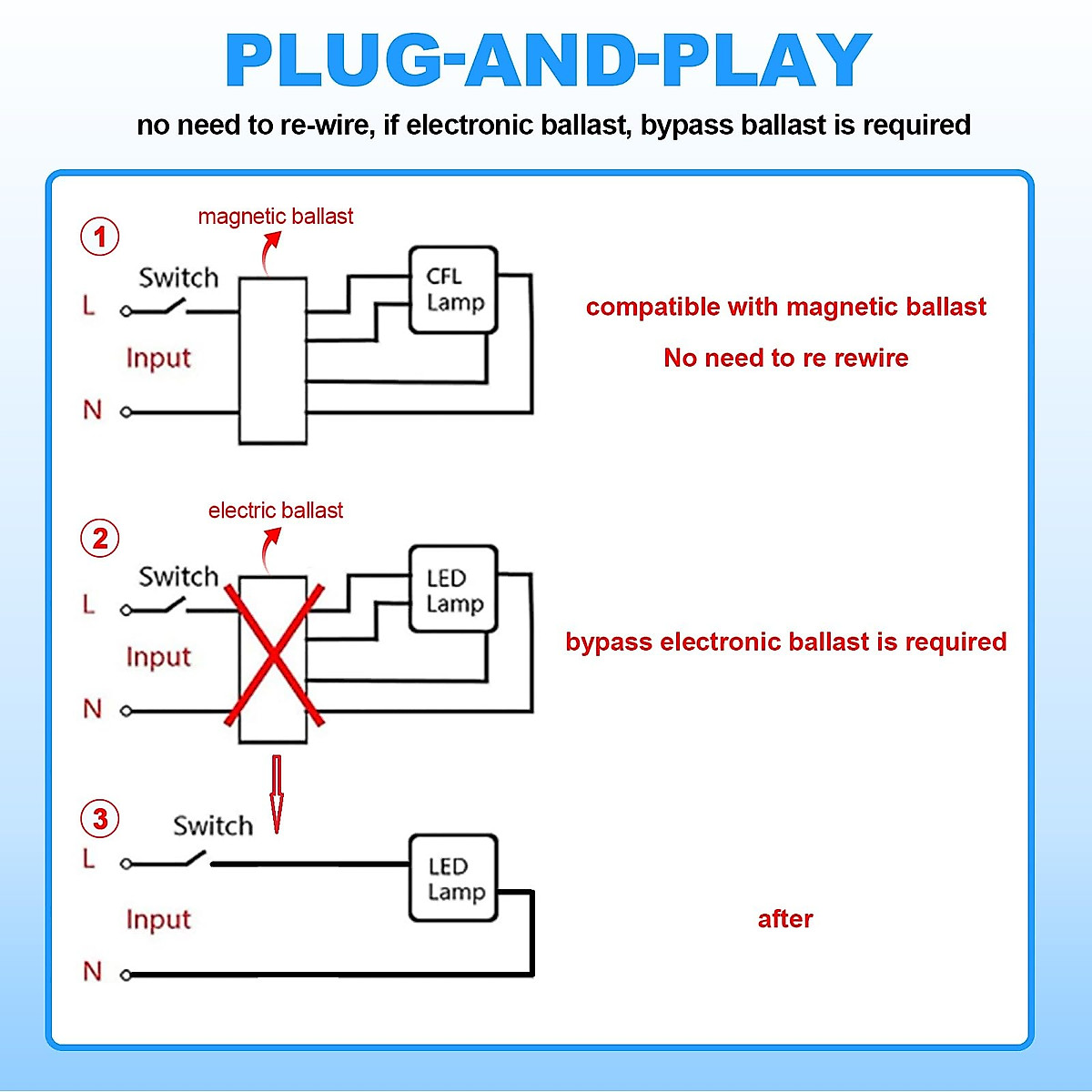 PLUG-AND-PLAY

no need to re-wire, if electronic ballast, bypass ballast is required

1

magnetic ballast

Switch

L

Input

N

CFL Lamp

compatible with magnetic ballast

No need to re rewire

2

electric ballast

Switch

L

Input

N

LED Lamp

bypass electronic ballast is required

3

Switch

L

Input

N

LED Lamp

after