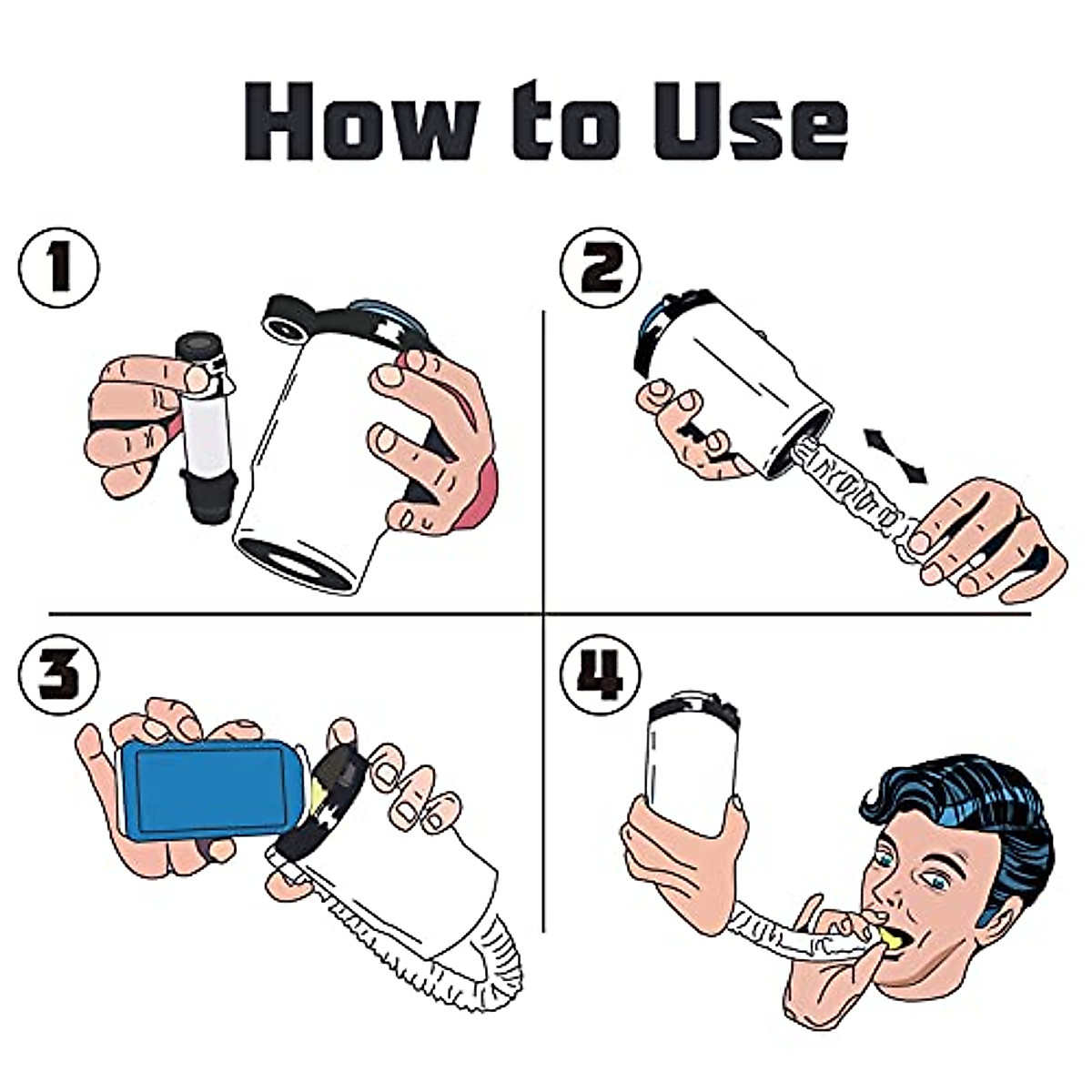 How to Use

1

2

3

4