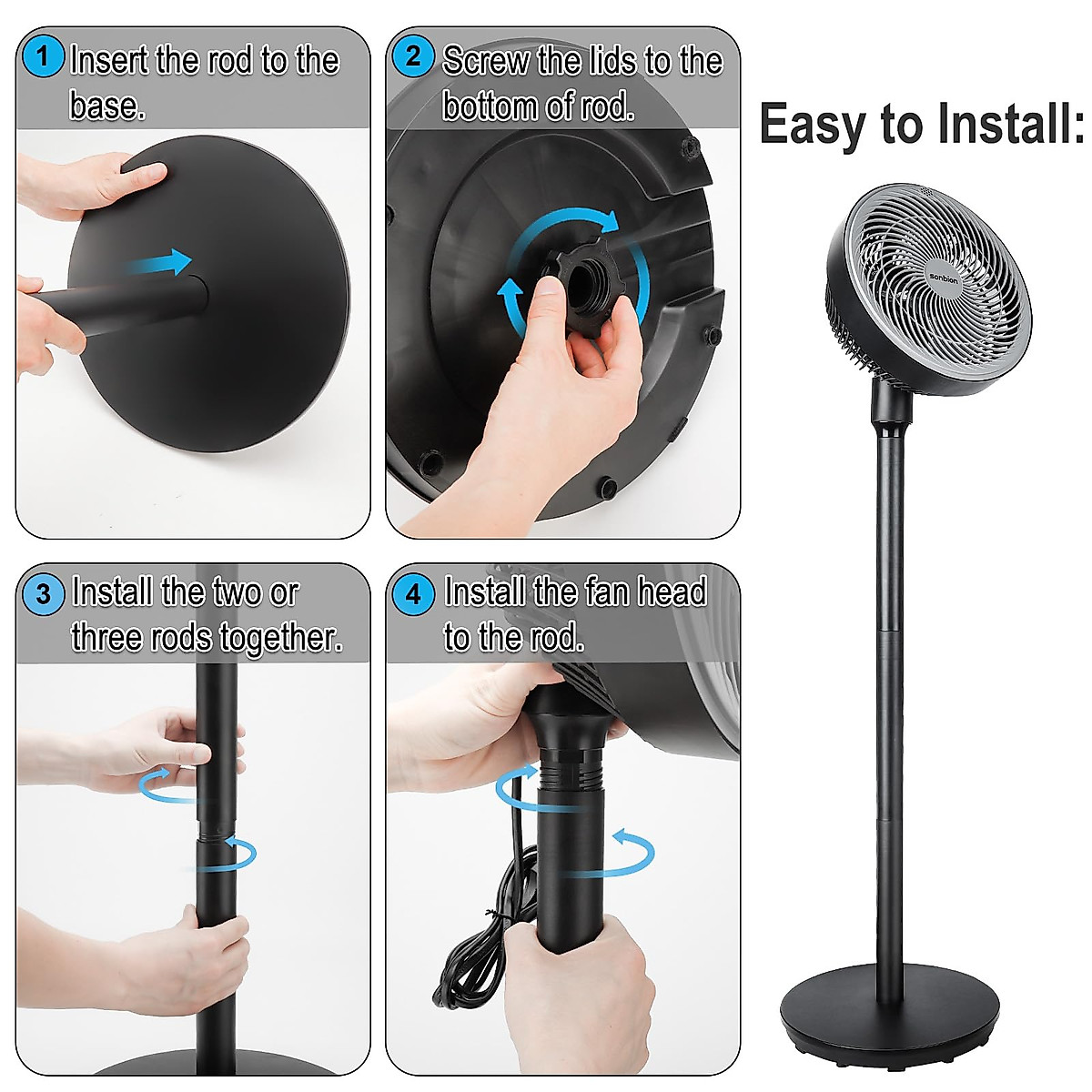 1 Insert the rod to the base.

2 Screw the lids to the bottom of rod.

Easy to Install:

sonbion

3 Install the two or three rods together.

4 Install the fan head to the rod.