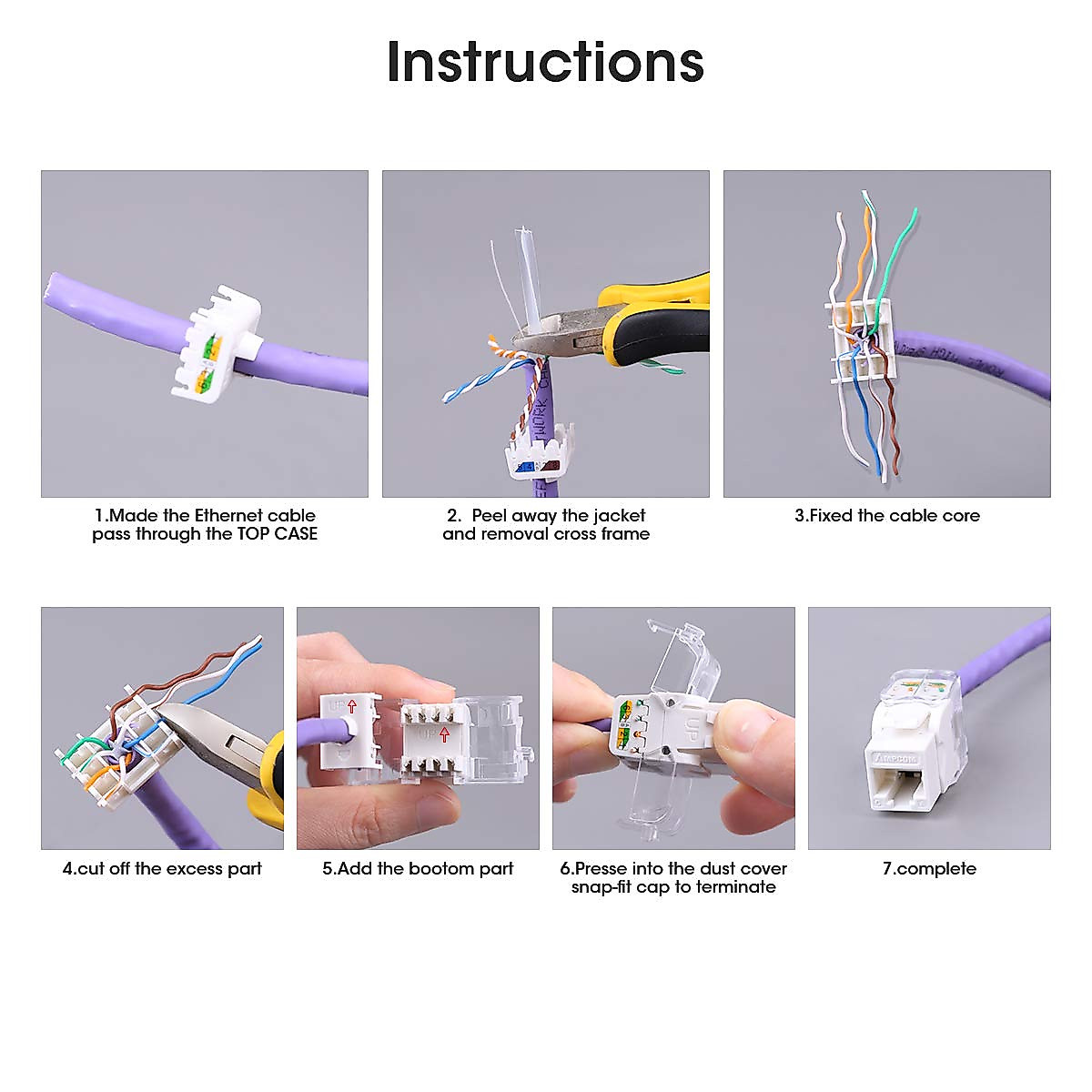 Instructions

1.Made the Ethernet cable pass through the TOP CASE

2. Peel away the jacket and removal cross frame

3.Fixed the cable core

4.cut off the excess part

UP

UP

5.Add the bootom part

UP

6.Presse into the dust cover snap-fit cap to terminate

7.complete