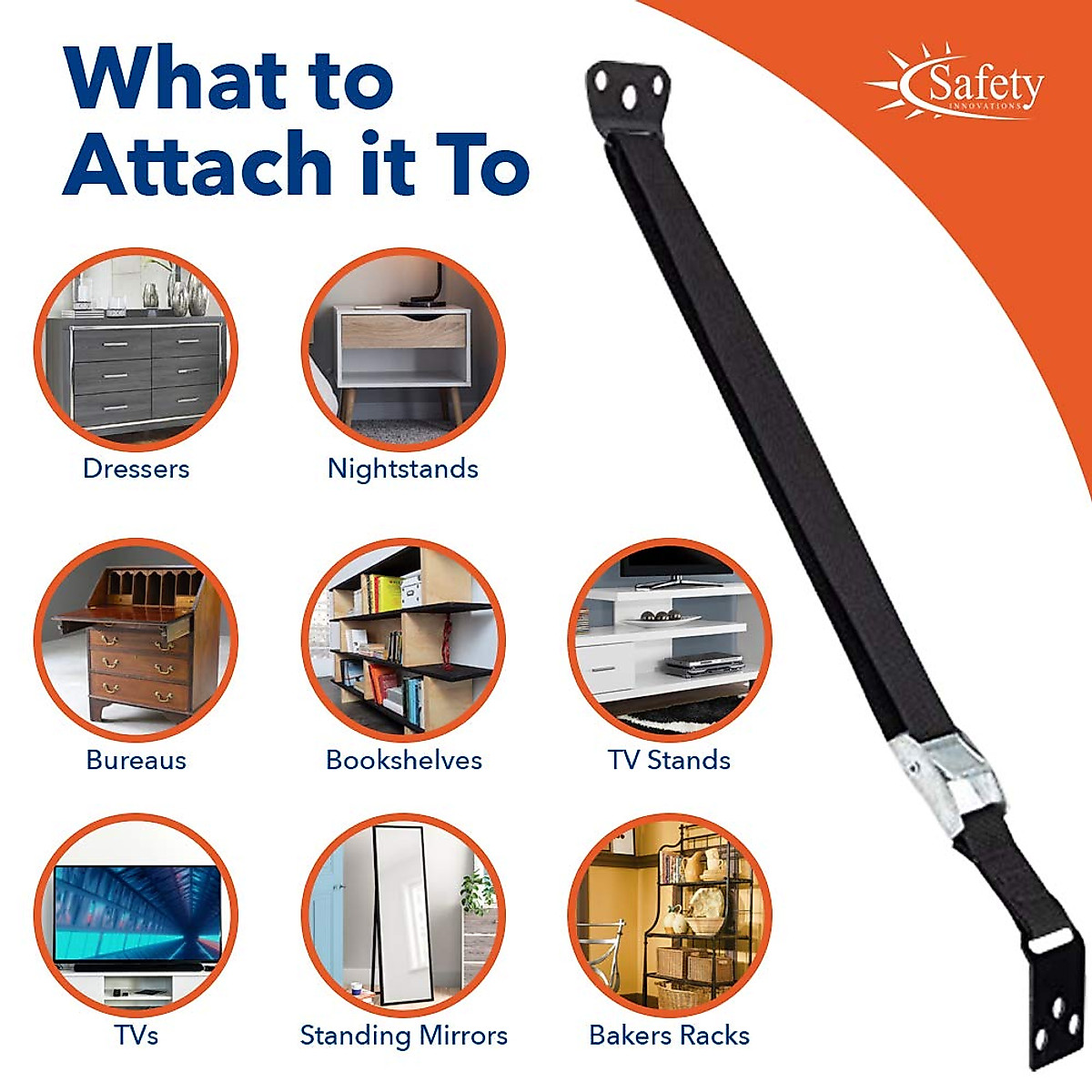 What to Attach it To

Safety INNOVATIONS

Dressers

Nightstands

Bureaus

Bookshelves

TV Stands

TVs

Standing Mirrors

Bakers Racks