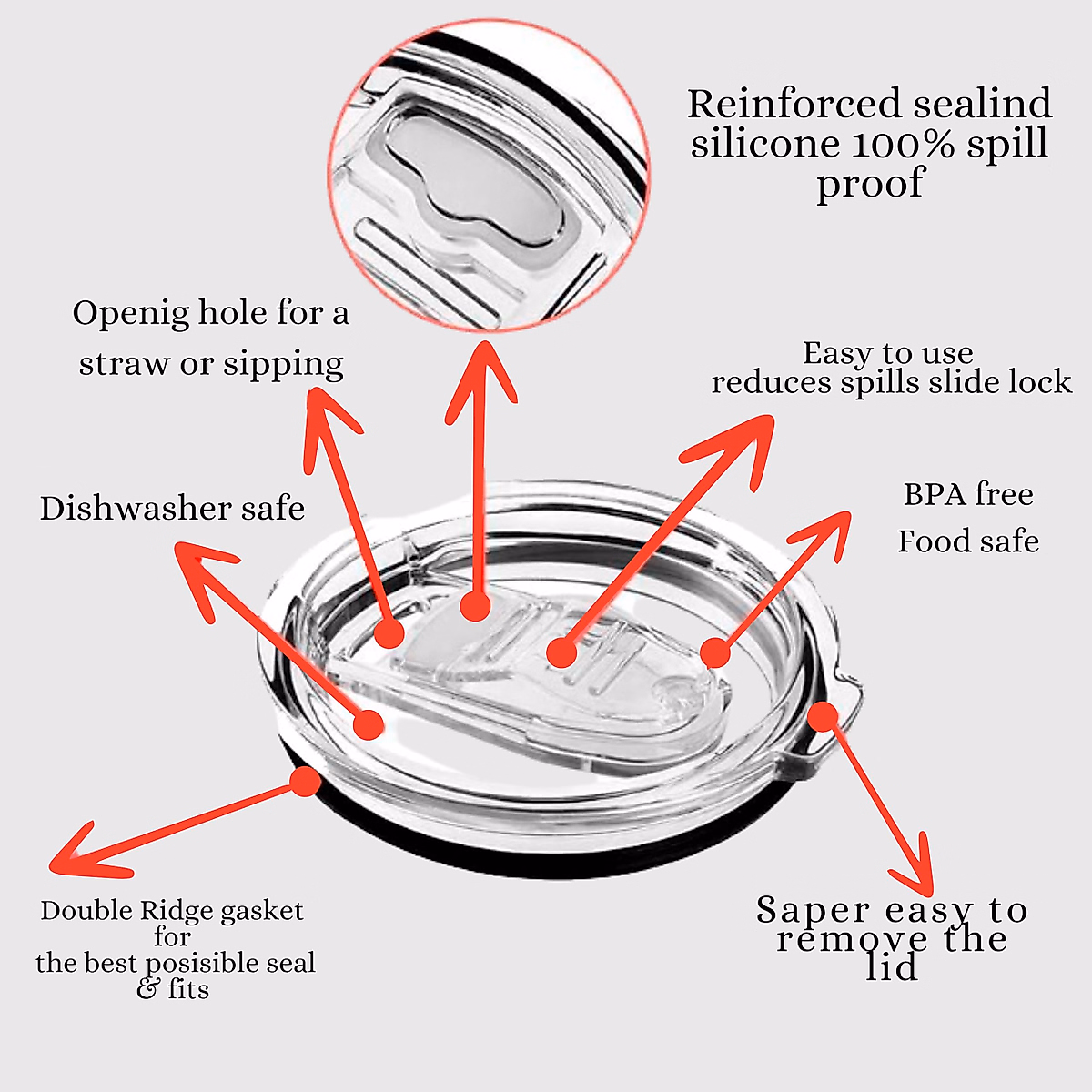 Reinforced sealind silicone 100% spill proof

Openig hole for a straw or sipping

Easy to use reduces spills slide lock

Dishwasher safe

BPA free
Food safe

Double Ridge gasket for the best posisible seal & fits

Saper easy to remove the lid