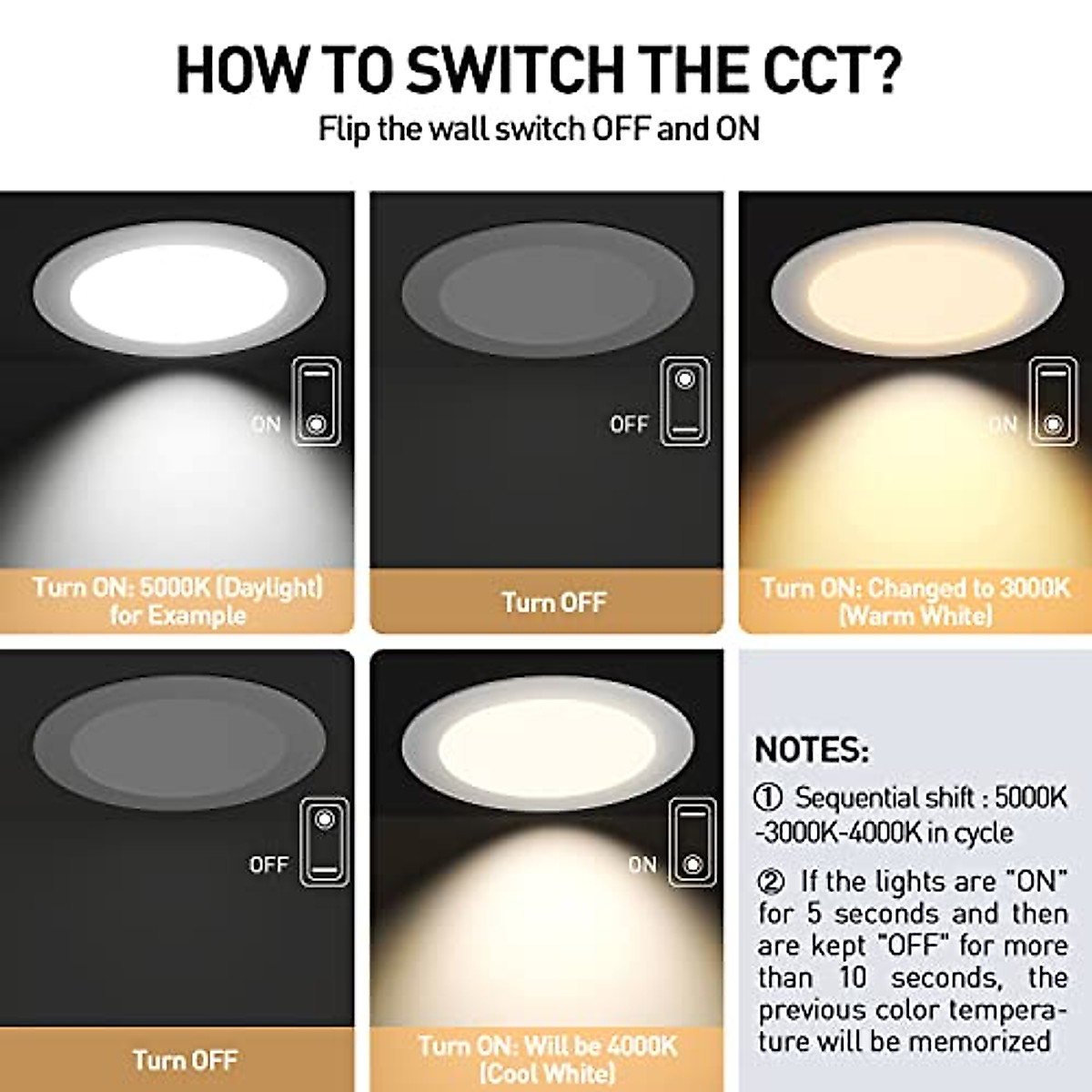 HOW TO SWITCH THE CCT?

Flip the wall switch OFF and ON

ON

Turn ON: 5000K (Daylight) for Example

OFF

Turn OFF

ON

Turn ON: Changed to 3000K (Warm White)

OFF

Turn OFF

ON

Turn ON: Will be 4000K (Cool White)

NOTES:

① Sequential shift : 5000K -3000K-4000K in cycle

② If the lights are "ON" for 5 seconds and then are kept "OFF" for more than 10 seconds, the previous color temperature will be memorized