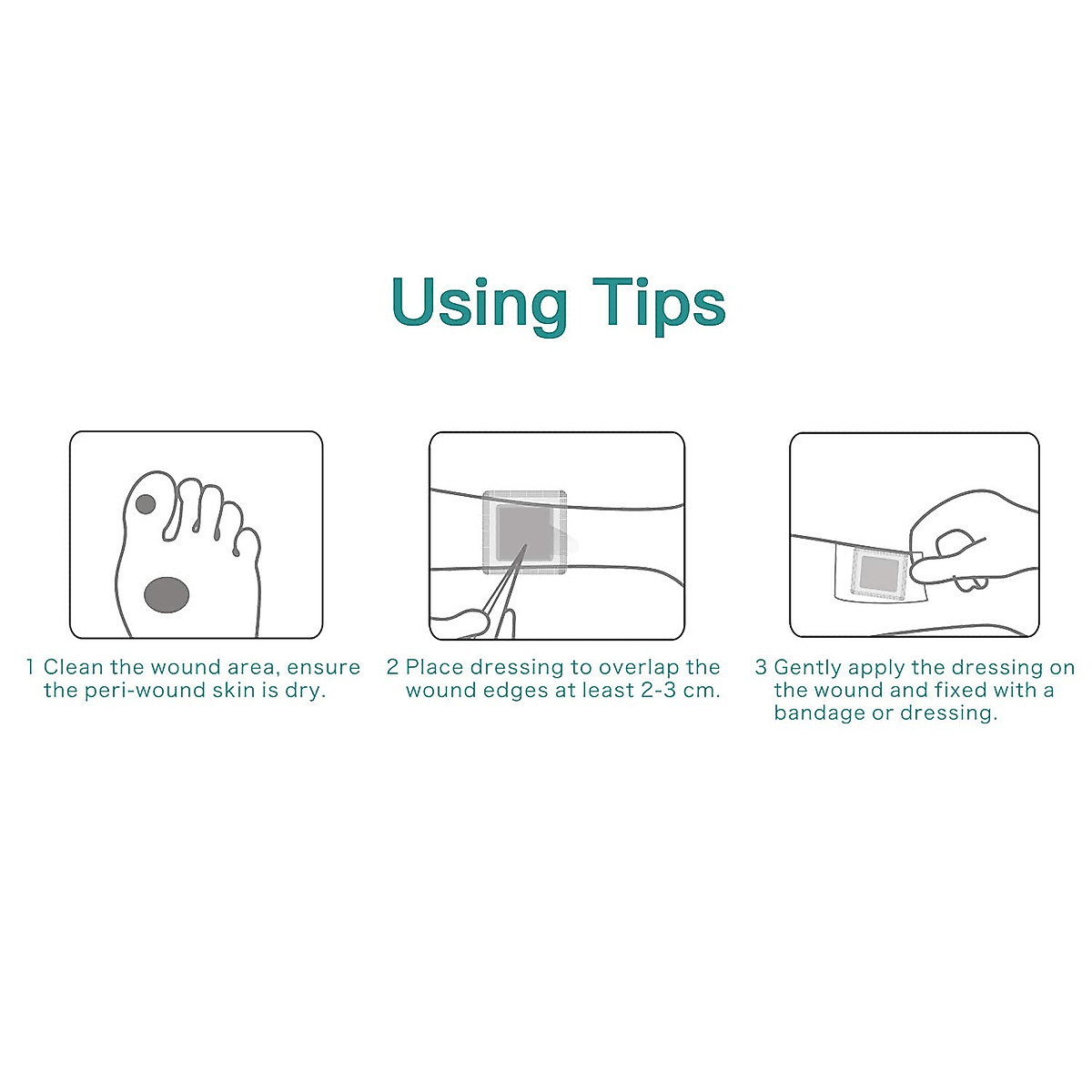 Using Tips

1 Clean the wound area, ensure the peri-wound skin is dry.

2 Place dressing to overlap the wound edges at least 2-3 cm.

3 Gently apply the dressing on the wound and fixed with a bandage or dressing.