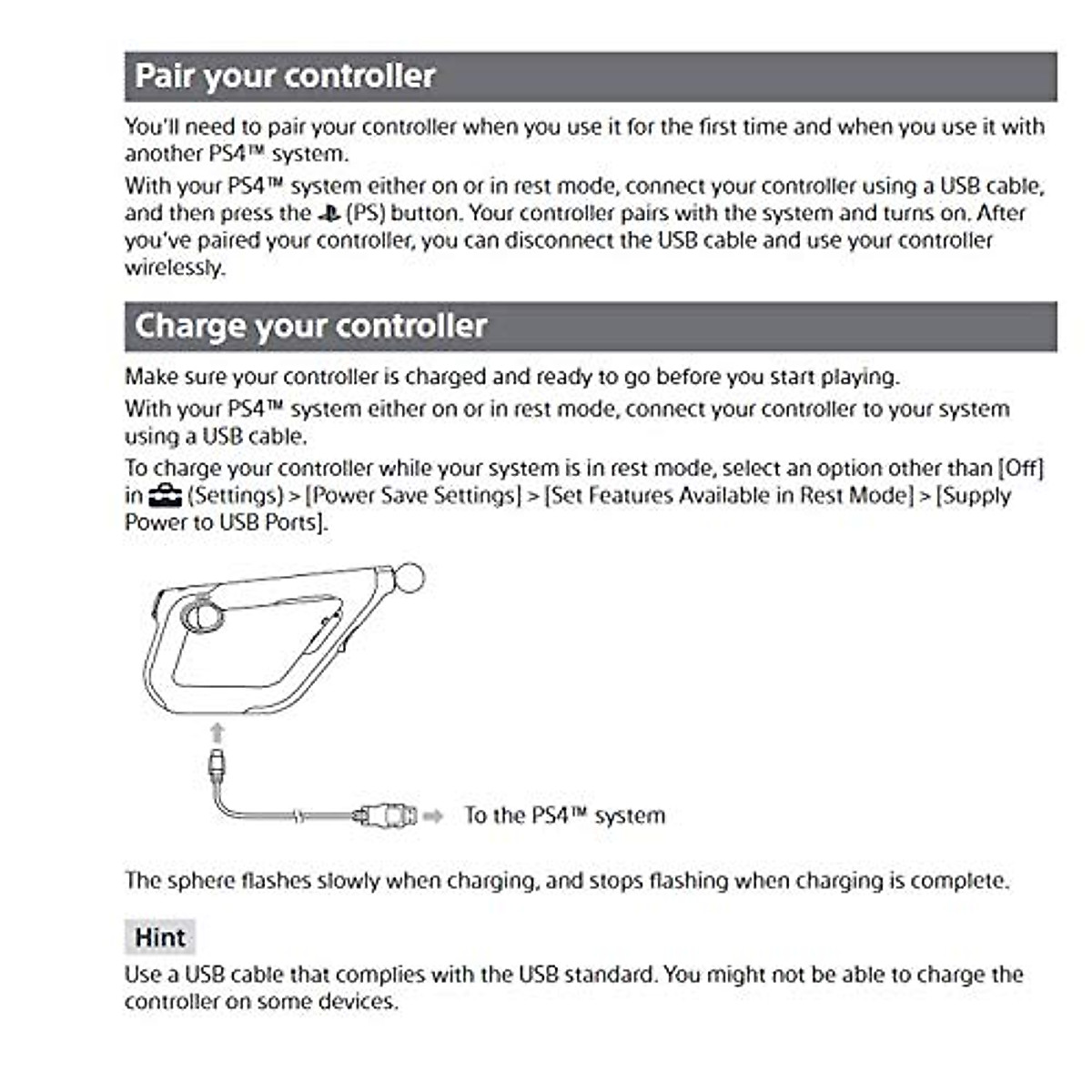 Pair your controller

You'll need to pair your controller when you use it for the first time and when you use it with another PS4™ system.

With your PS4™ system either on or in rest mode, connect your controller using a USB cable, and then press the (PS) button. Your controller pairs with the system and turns on. After you've paired your controller, you can disconnect the USB cable and use your controller wirelessly.

Charge your controller

Make sure your controller is charged and ready to go before you start playing.

With your PS4™ system either on or in rest mode, connect your controller to your system using a USB cable.

To charge your controller while your system is in rest mode, select an option other than [Off] in (Settings) > [Power Save Settings] > [Set Features Available in Rest Mode] > [Supply Power to USB Ports].

To the PS4™ system

The sphere flashes slowly when charging, and stops flashing when charging is complete.

Hint

Use a USB cable that complies with the USB standard. You might not be able to charge the controller on some devices.