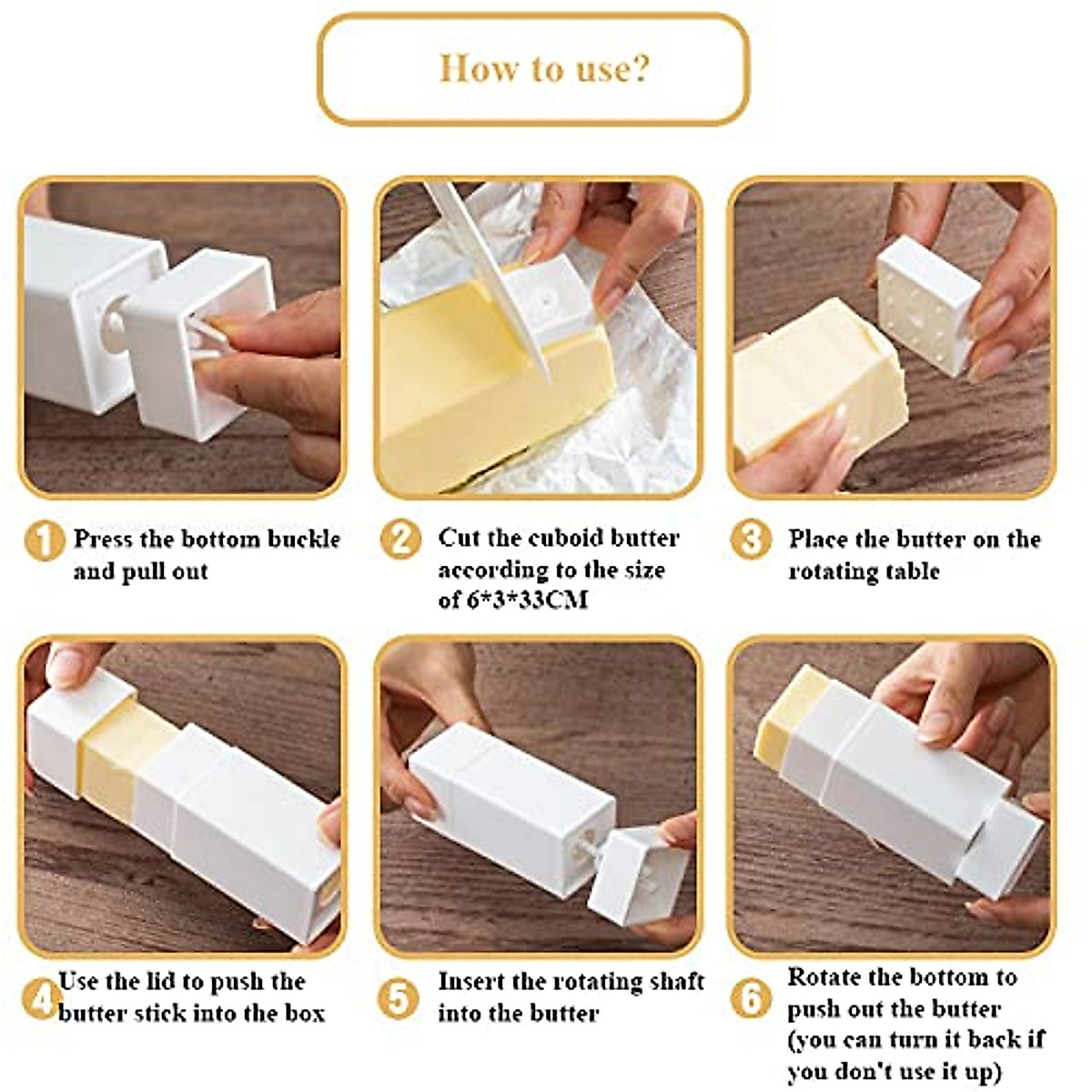 How to use?

1 Press the bottom buckle and pull out

2 Cut the cuboid butter according to the size of 6*3*33CM

3 Place the butter on the rotating table

4 Use the lid to push the butter stick into the box

5 Insert the rotating shaft into the butter

6 Rotate the bottom to push out the butter (you can turn it back if you don't use it up)