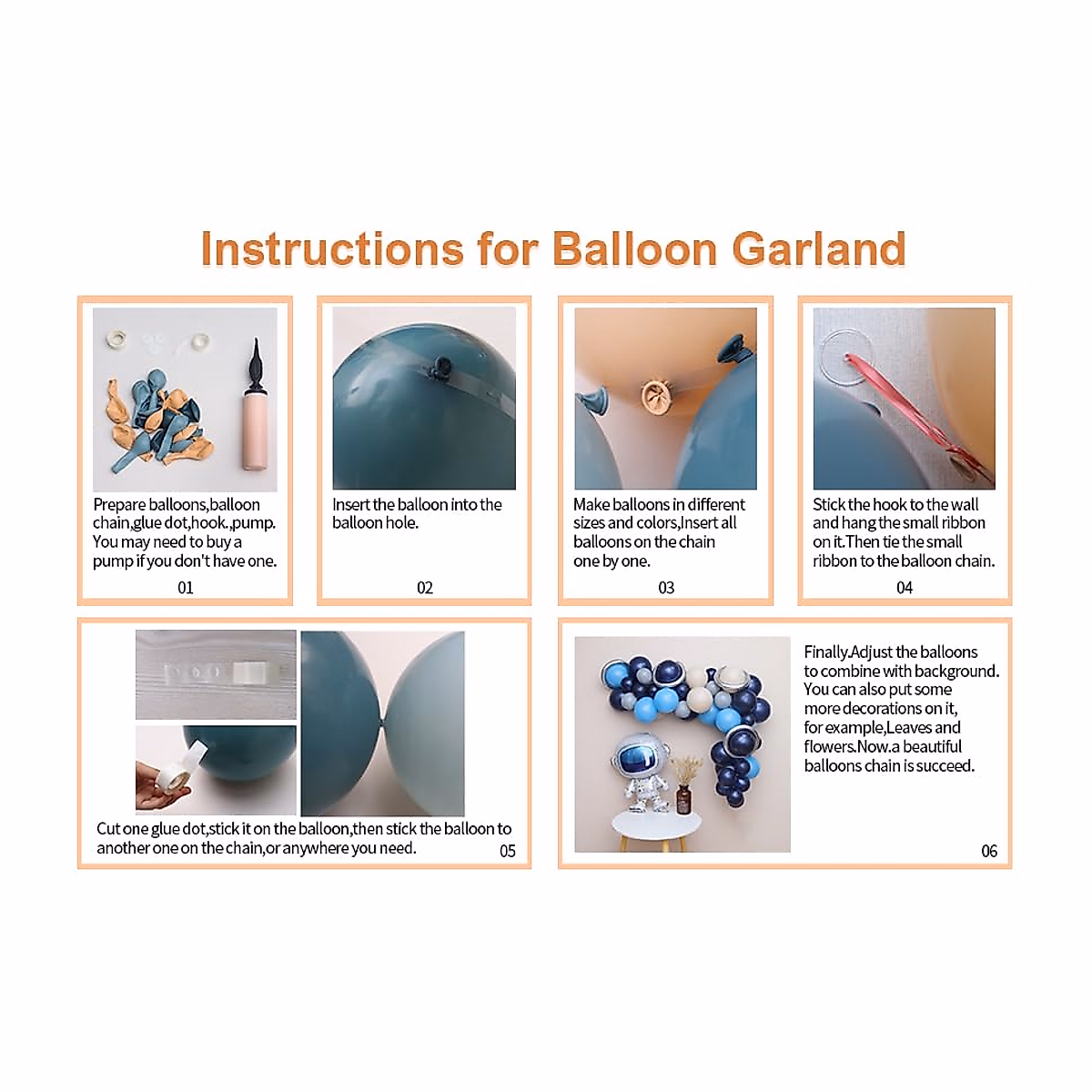 Instructions for Balloon Garland

Prepare balloons,balloon chain,glue dot,hook.,pump. You may need to buy a pump if you don't have one.

01

Insert the balloon into the balloon hole.

02

Make balloons in different sizes and colors,Insert all balloons on the chain one by one.

03

Stick the hook to the wall and hang the small ribbon on it.Then tie the small ribbon to the balloon chain.

04

Cut one glue dot,stick it on the balloon,then stick the balloon to another one on the chain,or anywhere you need.

05

Finally.Adjust the balloons to combine with background. You can also put some more decorations on it, for example,Leaves and flowers.Now.a beautiful balloons chain is succeed.

06