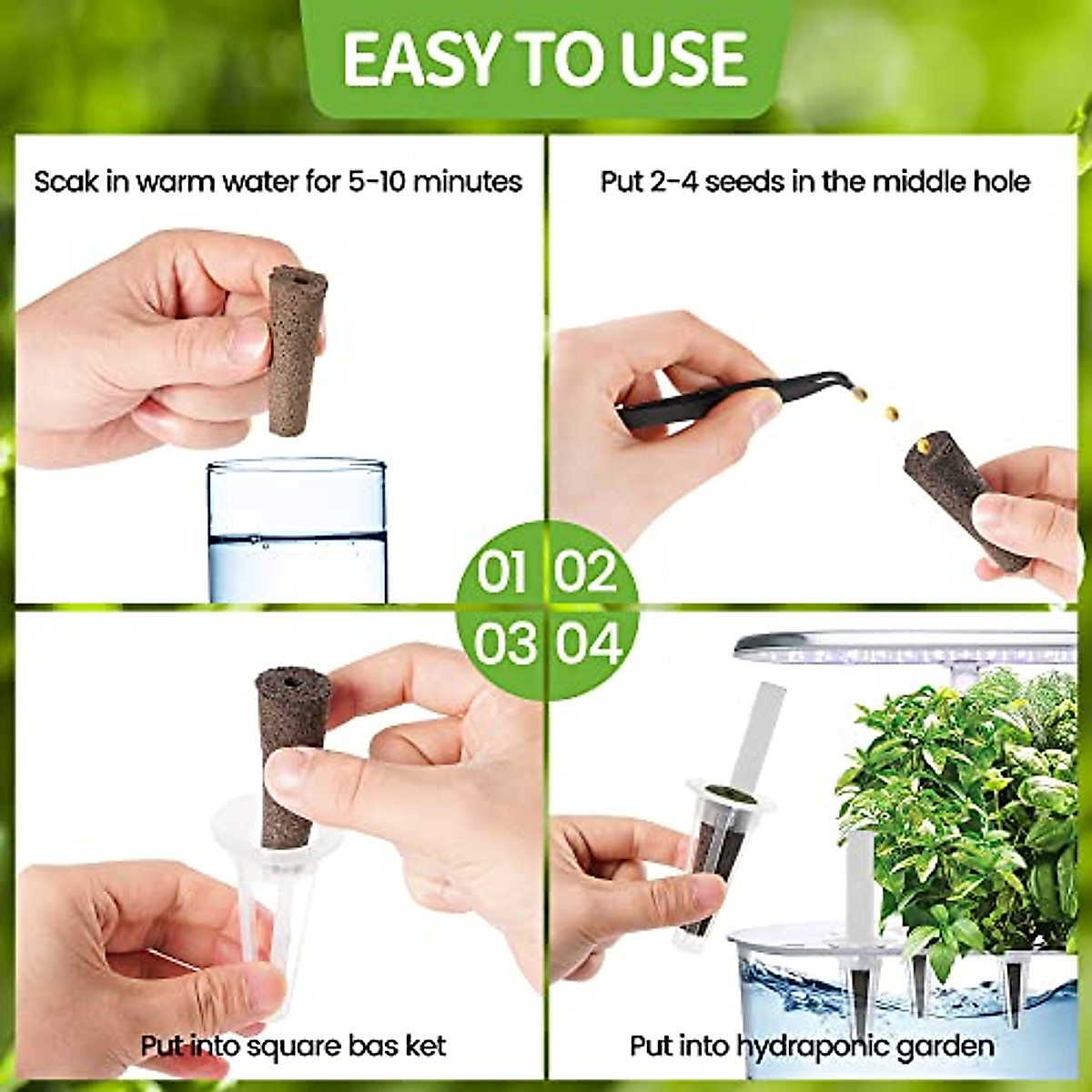 EASY TO USE

Scak in warm water for 5-10 minutes

Put 2-4 seeds in the middle hole

01 02
03 04

Put into square bas ket

Put into hydraponic garden