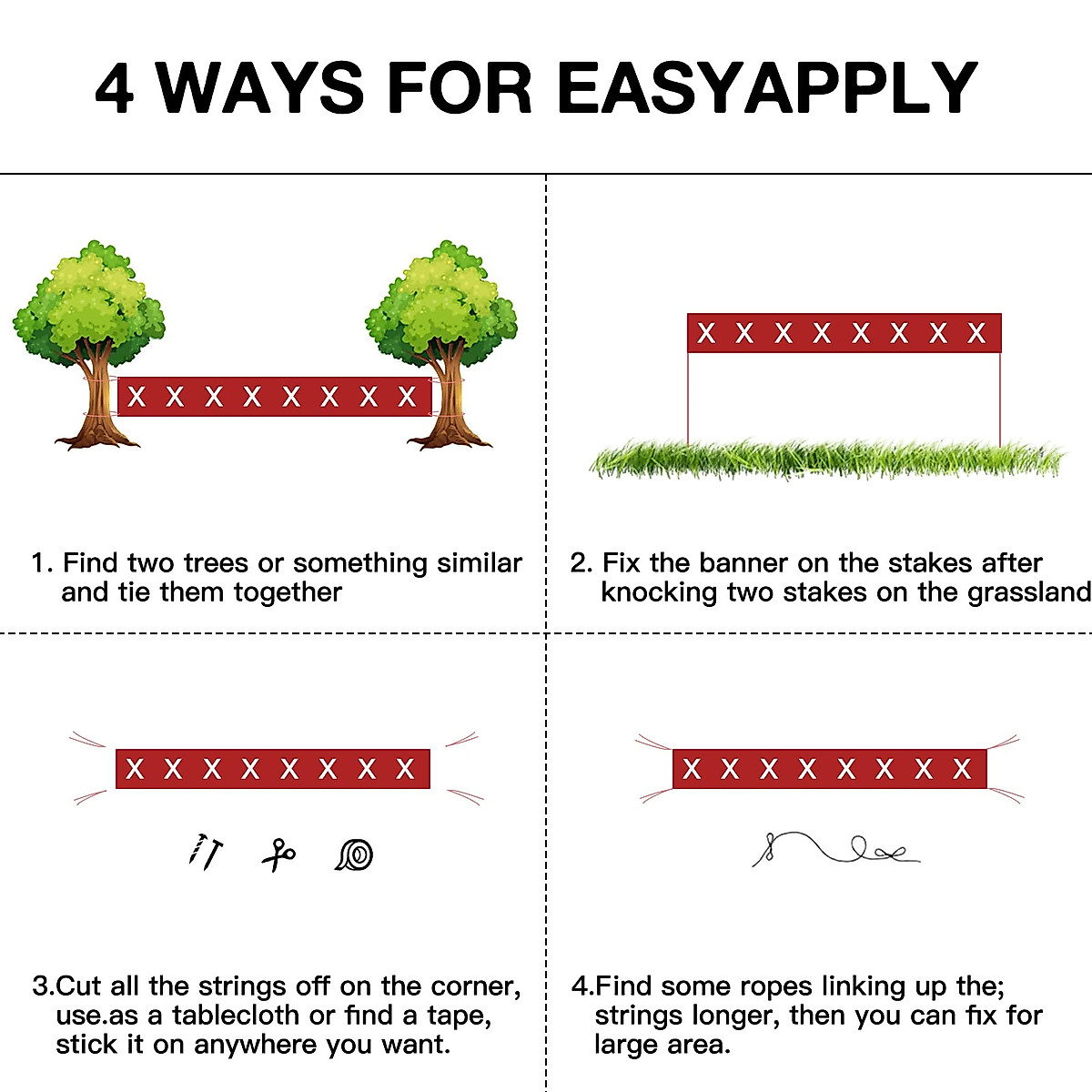 4 WAYS FOR EASYAPPLY

X X X X X X X X

1. Find two trees or something similar and tie them together

X X X X X X X X

2. Fix the banner on the stakes after knocking two stakes on the grassland

X X X X X X X X

3.Cut all the strings off on the corner, use.as a tablecloth or find a tape, stick it on anywhere you want.

X X X X X X X X

4.Find some ropes linking up the; strings longer, then you can fix for large area.