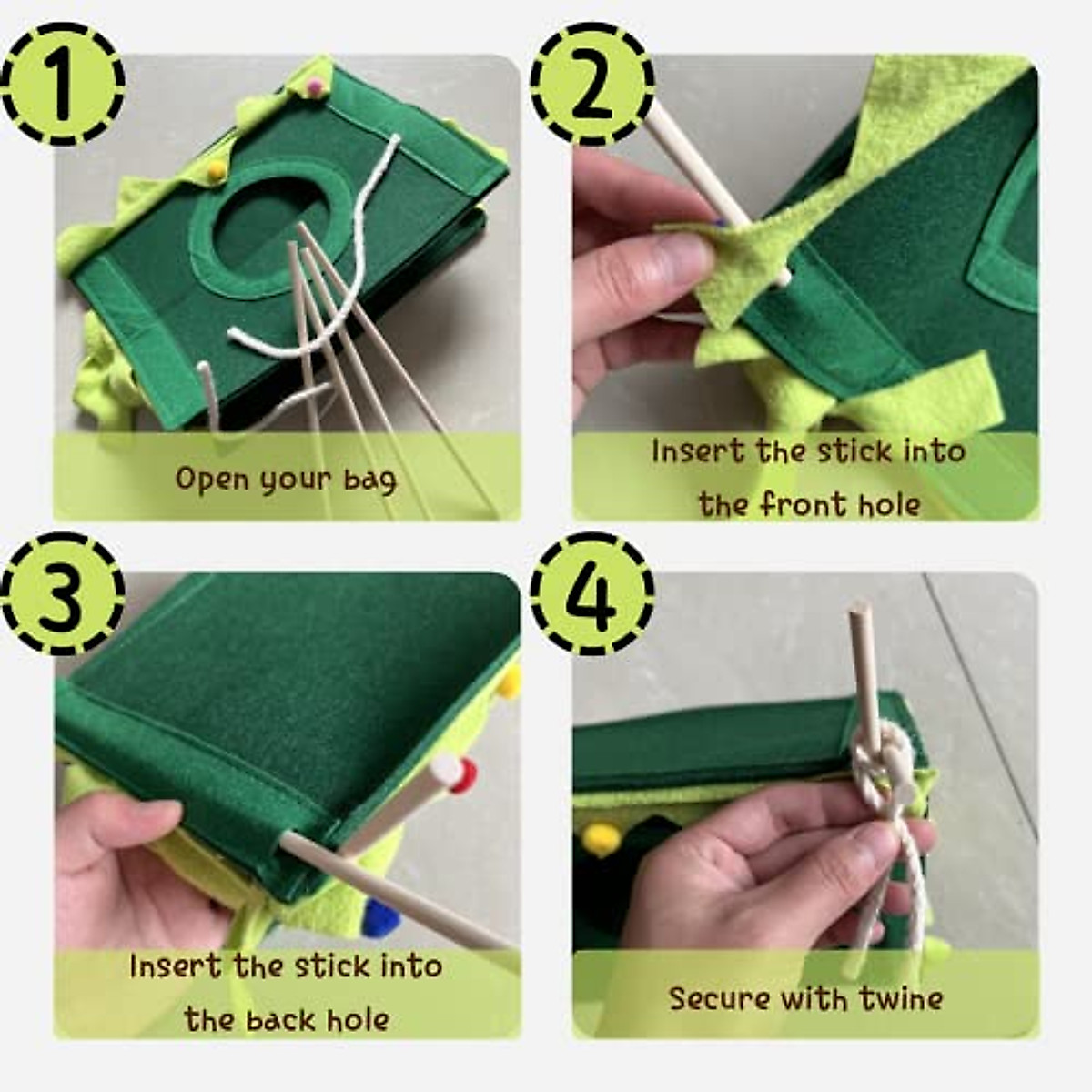 1

Open your bag

2

Insert the stick into the front hole

3

Insert the stick into the back hole

4

Secure with twine