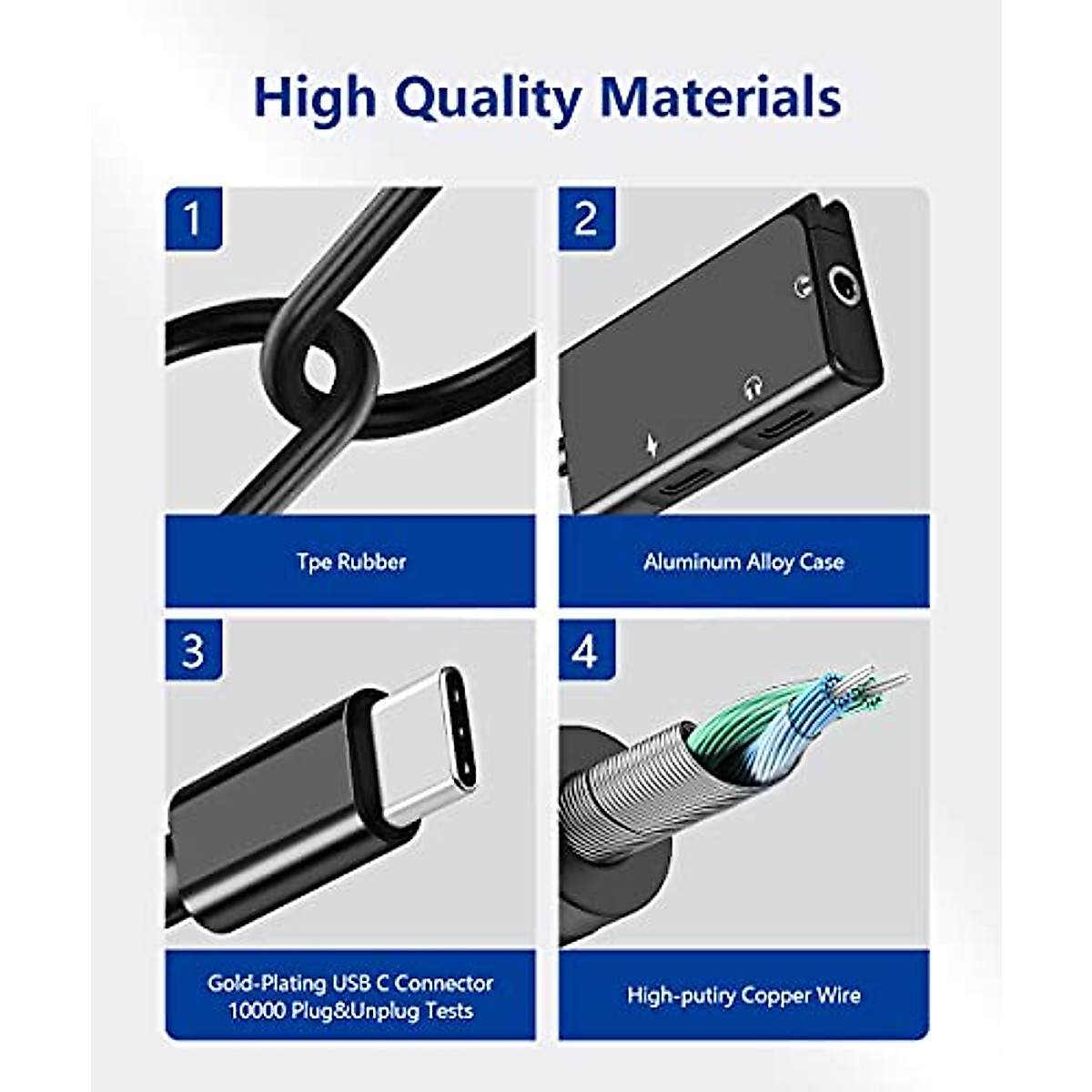 High Quality Materials

1

Tpe Rubber

2

Aluminum Alloy Case

3

Gold-Plating USB C Connector
10000 Plug&Unplug Tests

4

High-putiry Copper Wire