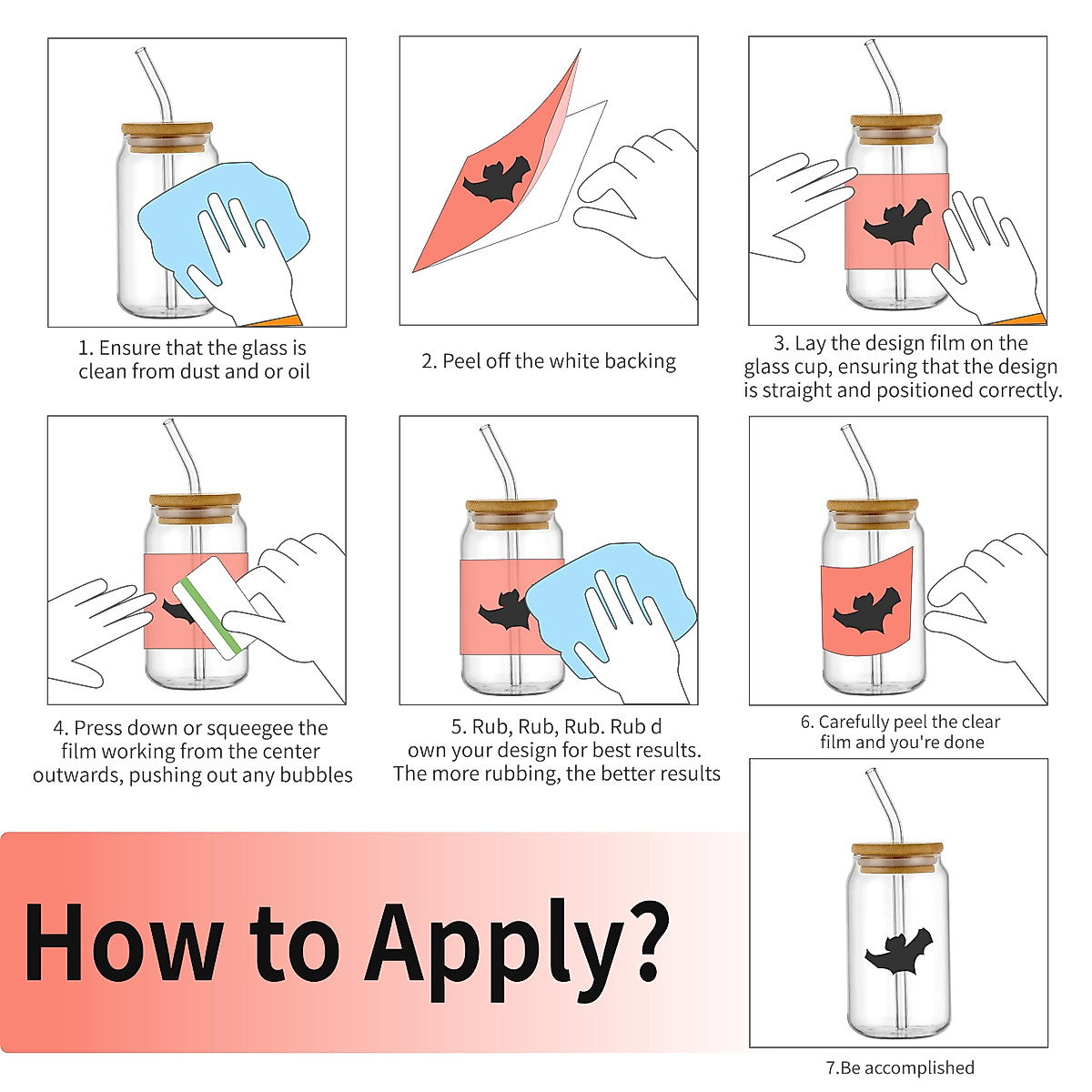 1. Ensure that the glass is clean from dust and or oil

2. Peel off the white backing

3. Lay the design film on the glass cup, ensuring that the design is straight and positioned correctly.

4. Press down or squeegee the film working from the center outwards, pushing out any bubbles

5. Rub, Rub, Rub. Rub d own your design for best results. The more rubbing, the better results

6. Carefully peel the clear film and you're done

How to Apply?

7.Be accomplished