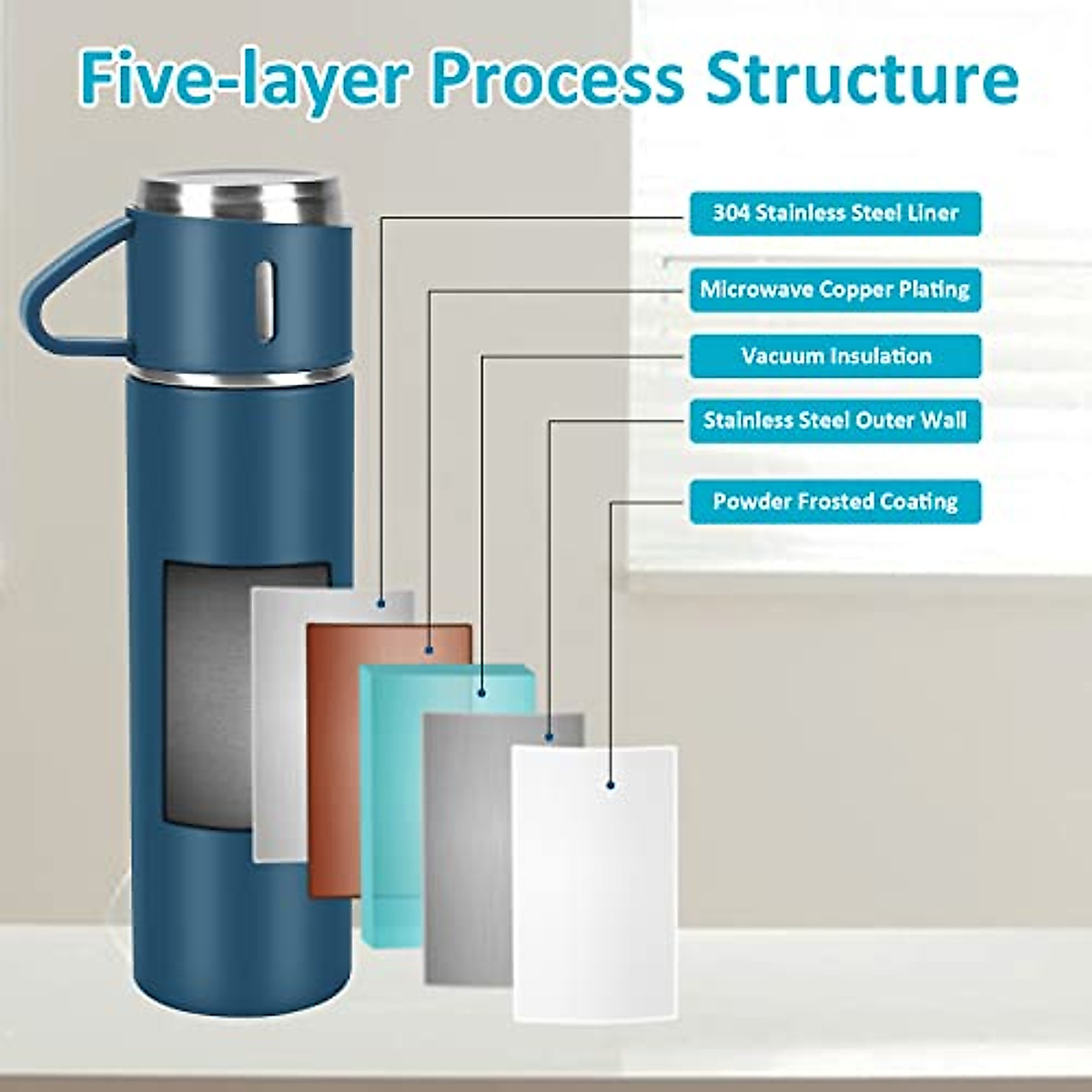 Five-layer Process Structure

304 Stainless Steel Liner

Microwave Copper Plating

Vacuum Insulation

Stainless Steel Outer Wall

Powder Frosted Coating