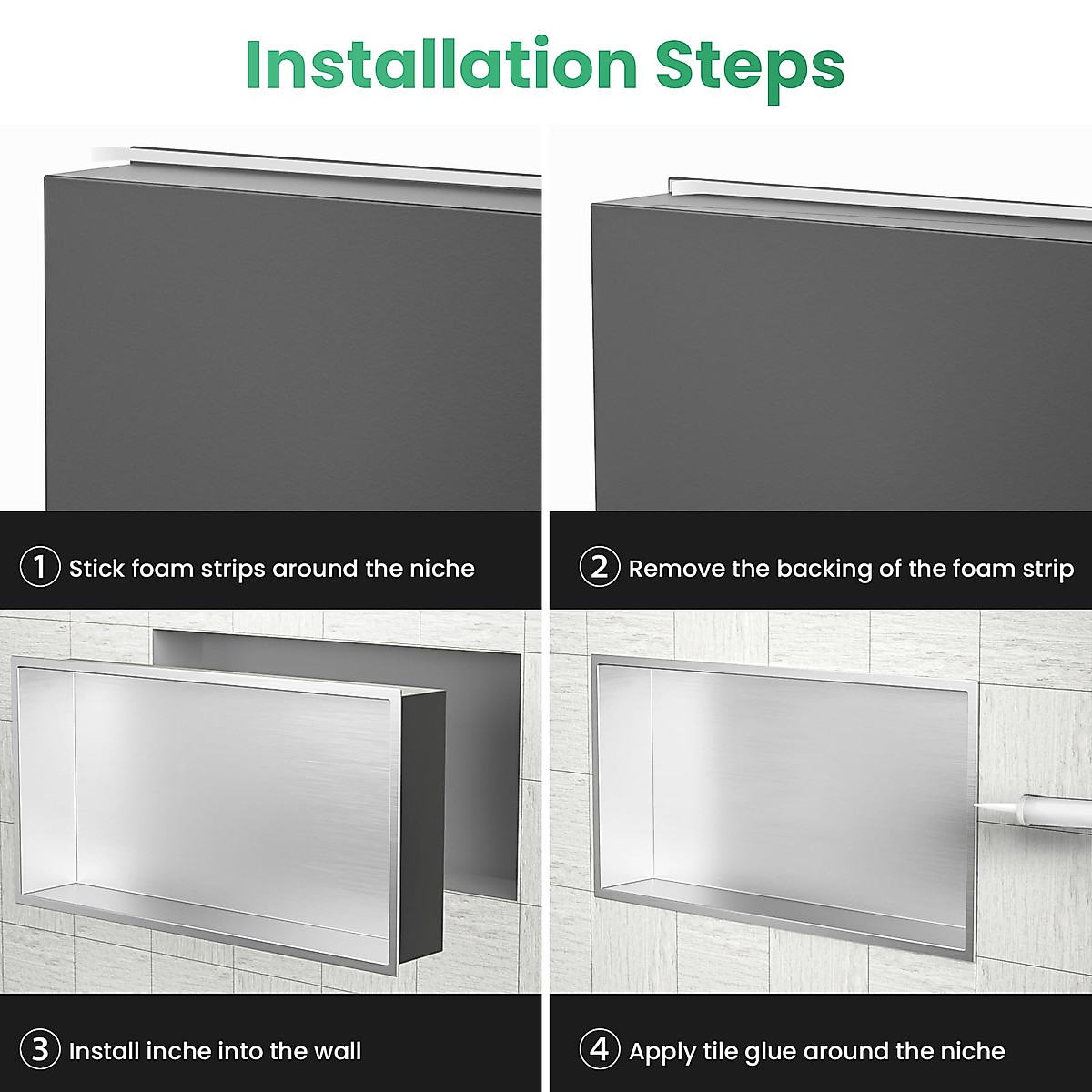 Installation Steps

1 Stick foam strips around the niche

2 Remove the backing of the foam strip

3 Install inche into the wall

4 Apply tile glue around the niche