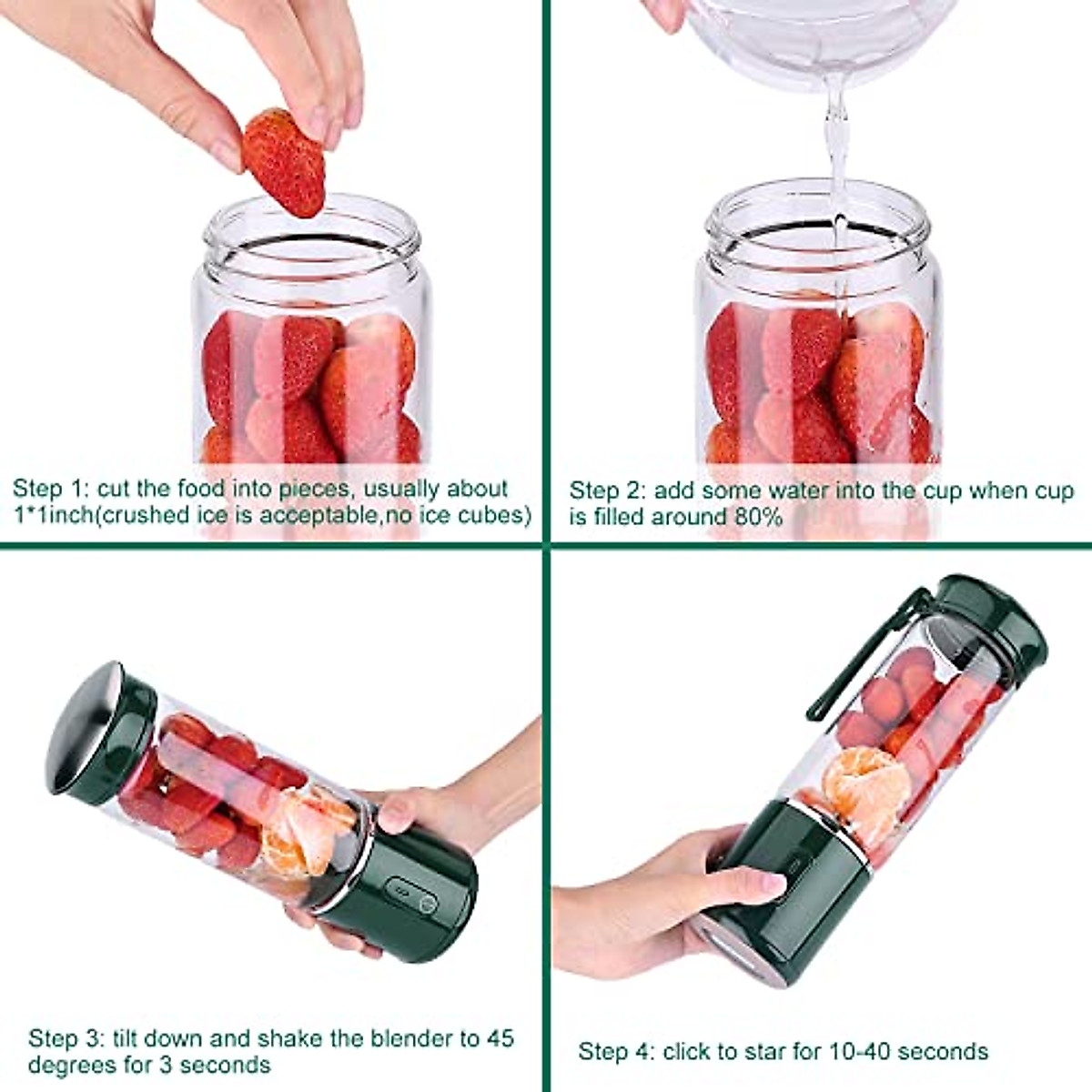 Step 1: cut the food into pieces, usually about 1*1inch(crushed ice is acceptable,no ice cubes)

Step 2: add some water into the cup when cup is filled around 80%

Step 3: tilt down and shake the blender to 45 degrees for 3 seconds

Step 4: click to star for 10-40 seconds