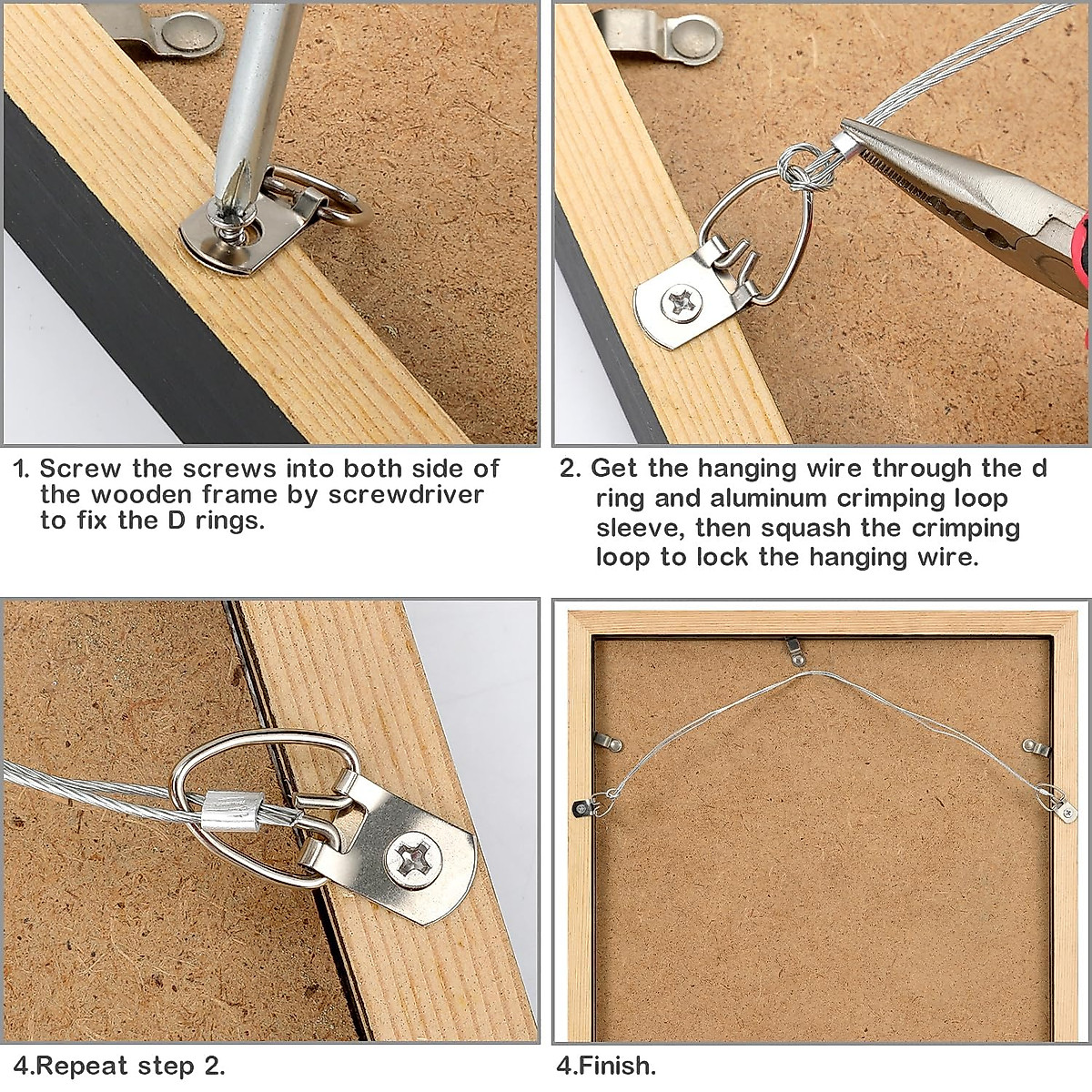 1. Screw the screws into both side of the wooden frame by screwdriver to fix the D rings.

2. Get the hanging wire through the d ring and aluminum crimping loop sleeve, then squash the crimping loop to lock the hanging wire.

4.Repeat step 2.

4.Finish.