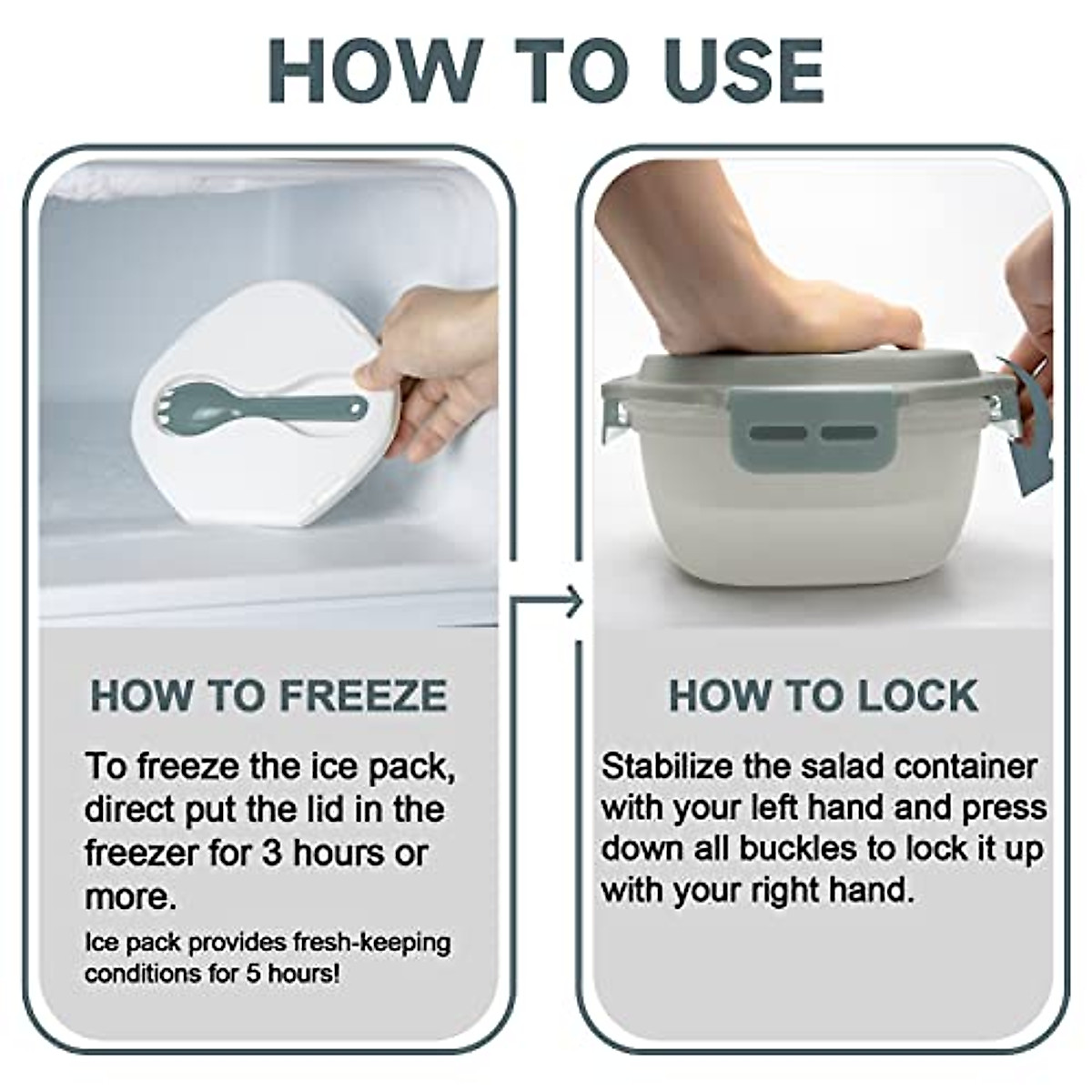 HOW TO USE

HOW TO FREEZE

To freeze the ice pack, direct put the lid in the freezer for 3 hours or more.

Ice pack provides fresh-keeping conditions for 5 hours!

HOW TO LOCK

Stabilize the salad container with your left hand and press down all buckles to lock it up with your right hand.