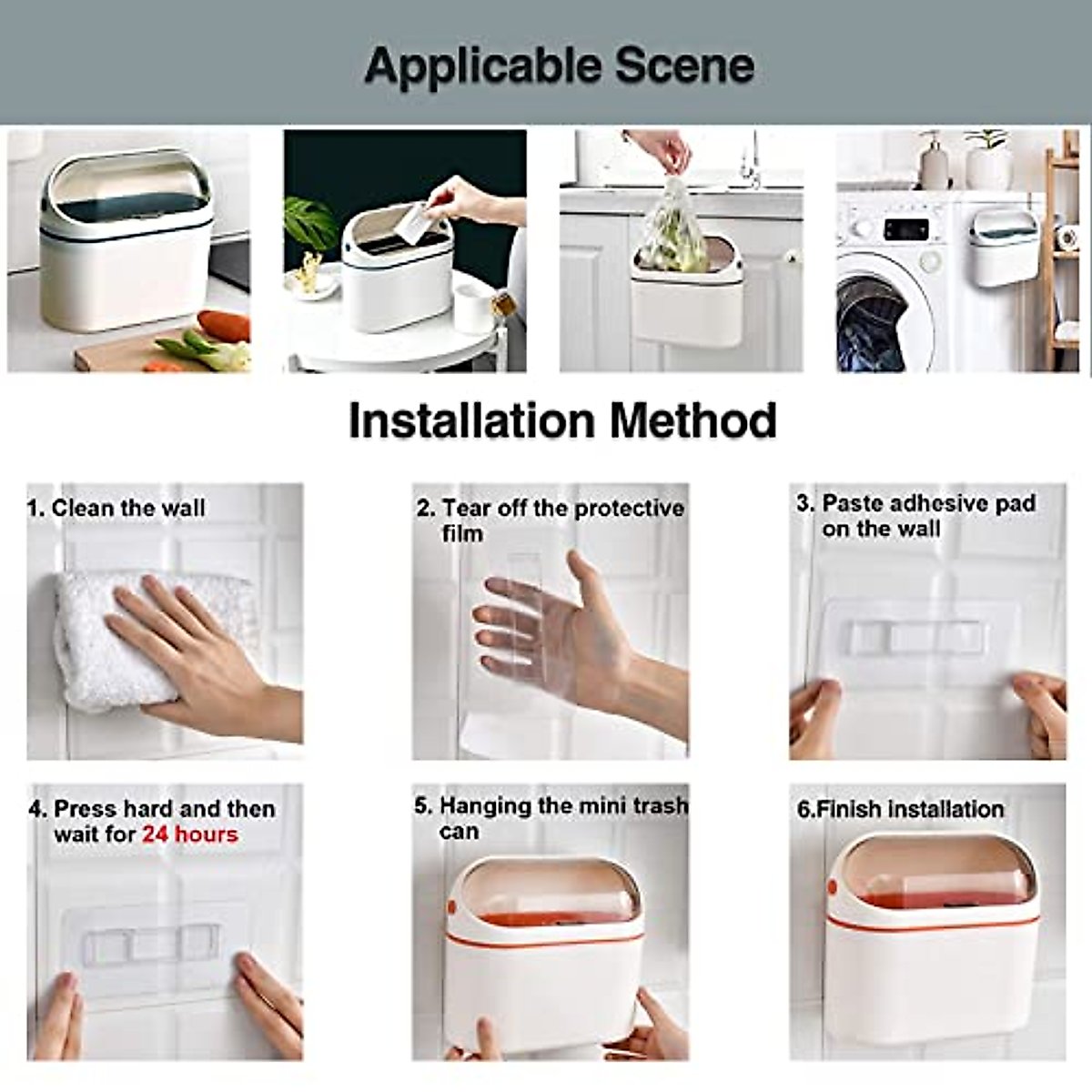 Applicable Scene

Installation Method

1. Clean the wall

2. Tear off the protective film

3. Paste adhesive pad on the wall

4. Press hard and then wait for 24 hours

5. Hanging the mini trash can

6.Finish installation