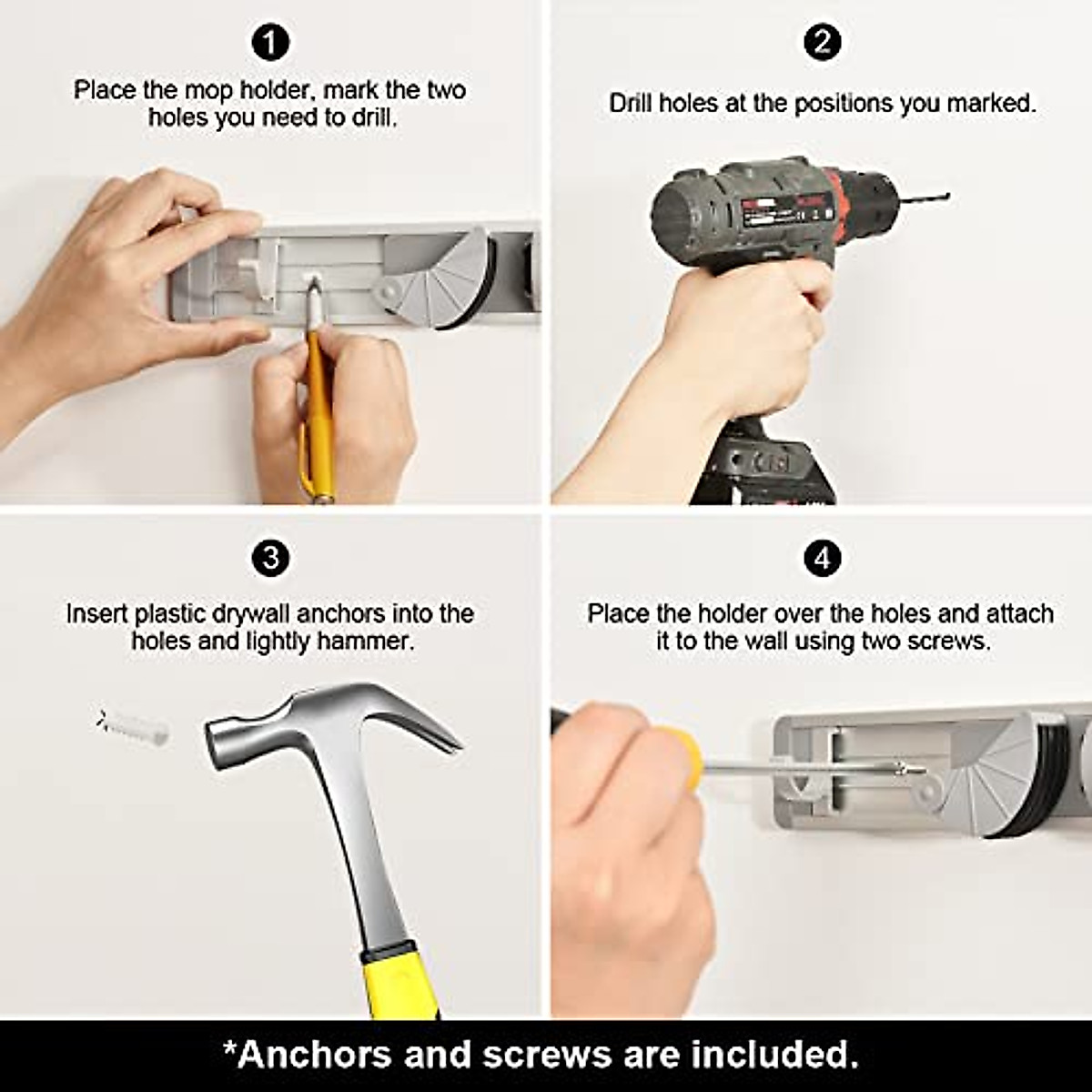 1
Place the mop holder, mark the two holes you need to drill.

2
Drill holes at the positions you marked.

3
Insert plastic drywall anchors into the holes and lightly hammer.

4
Place the holder over the holes and attach it to the wall using two screws.

*Anchors and screws are included.