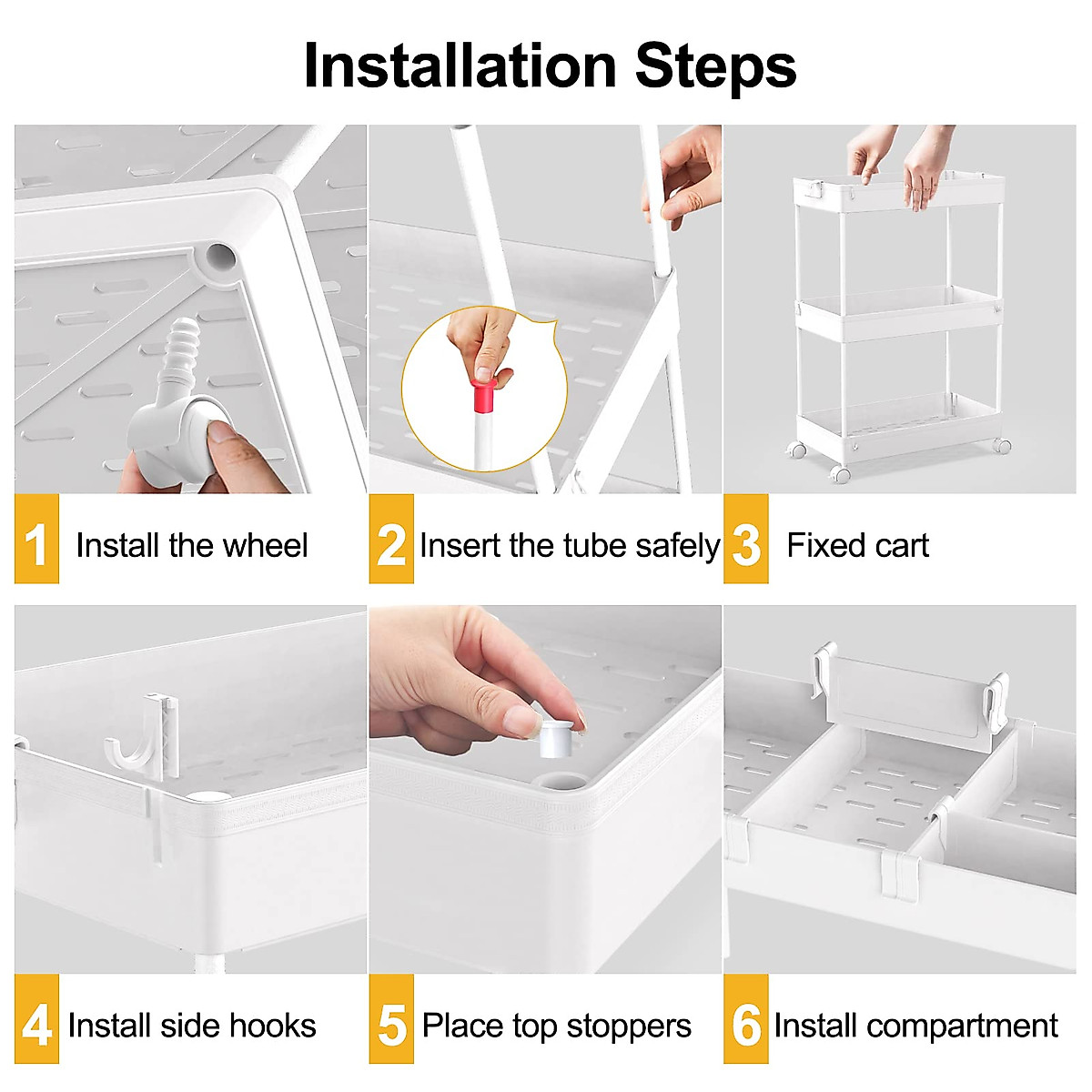 Installation Steps

1 Install the wheel

2 Insert the tube safely

3 Fixed cart

4 Install side hooks

5 Place top stoppers

6 Install compartment