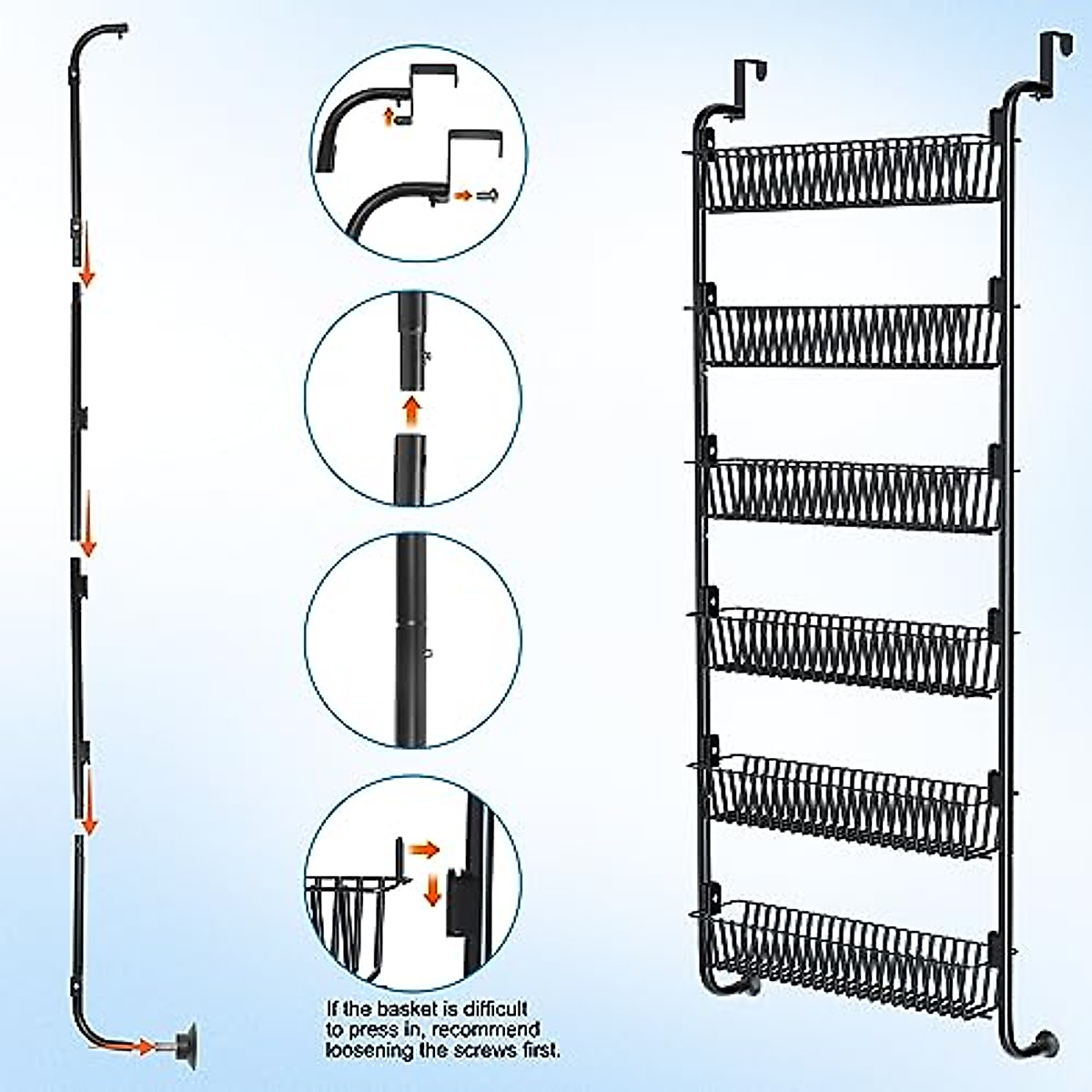 If the basket is difficult to press in, recommend loosening the screws first.