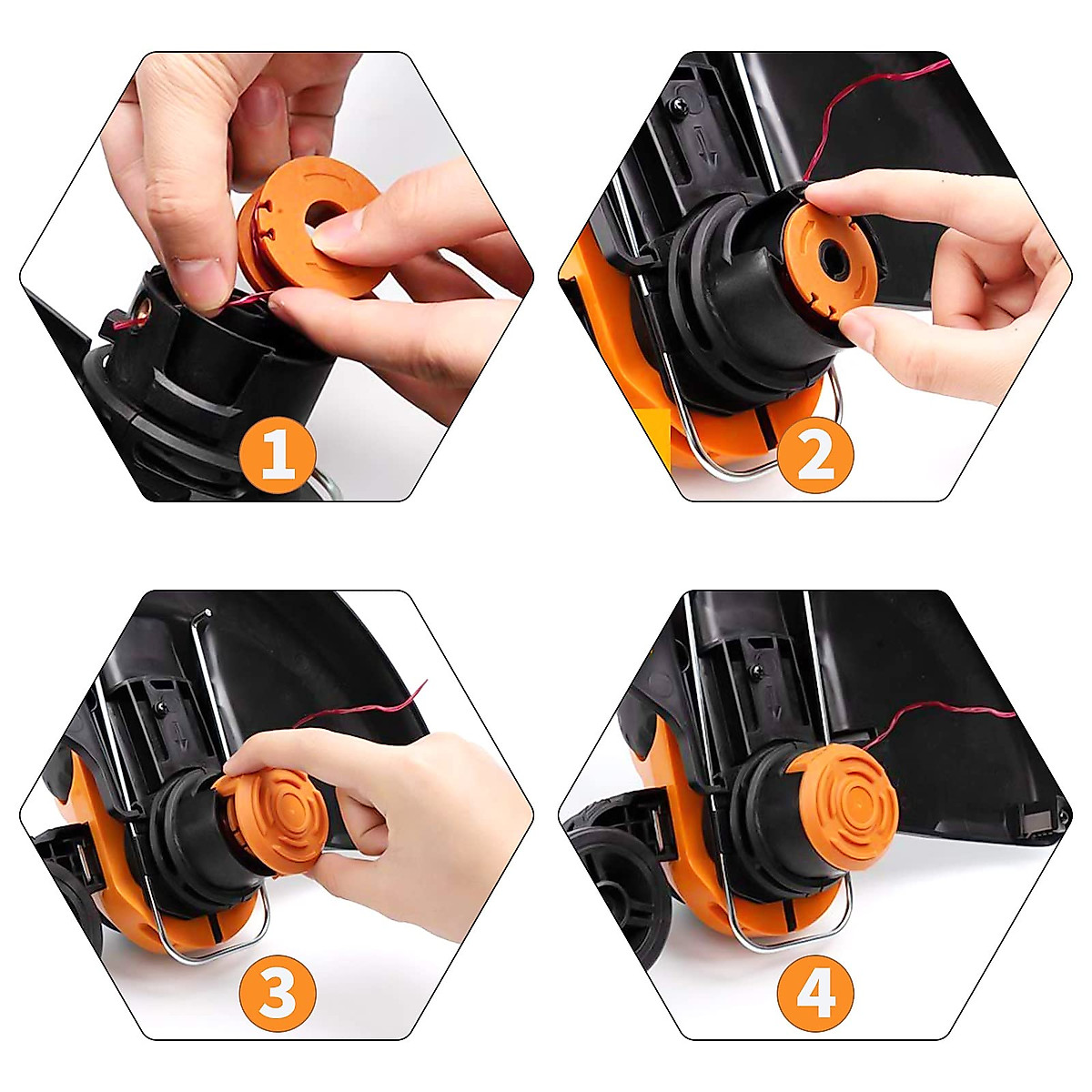 1

2

3

4