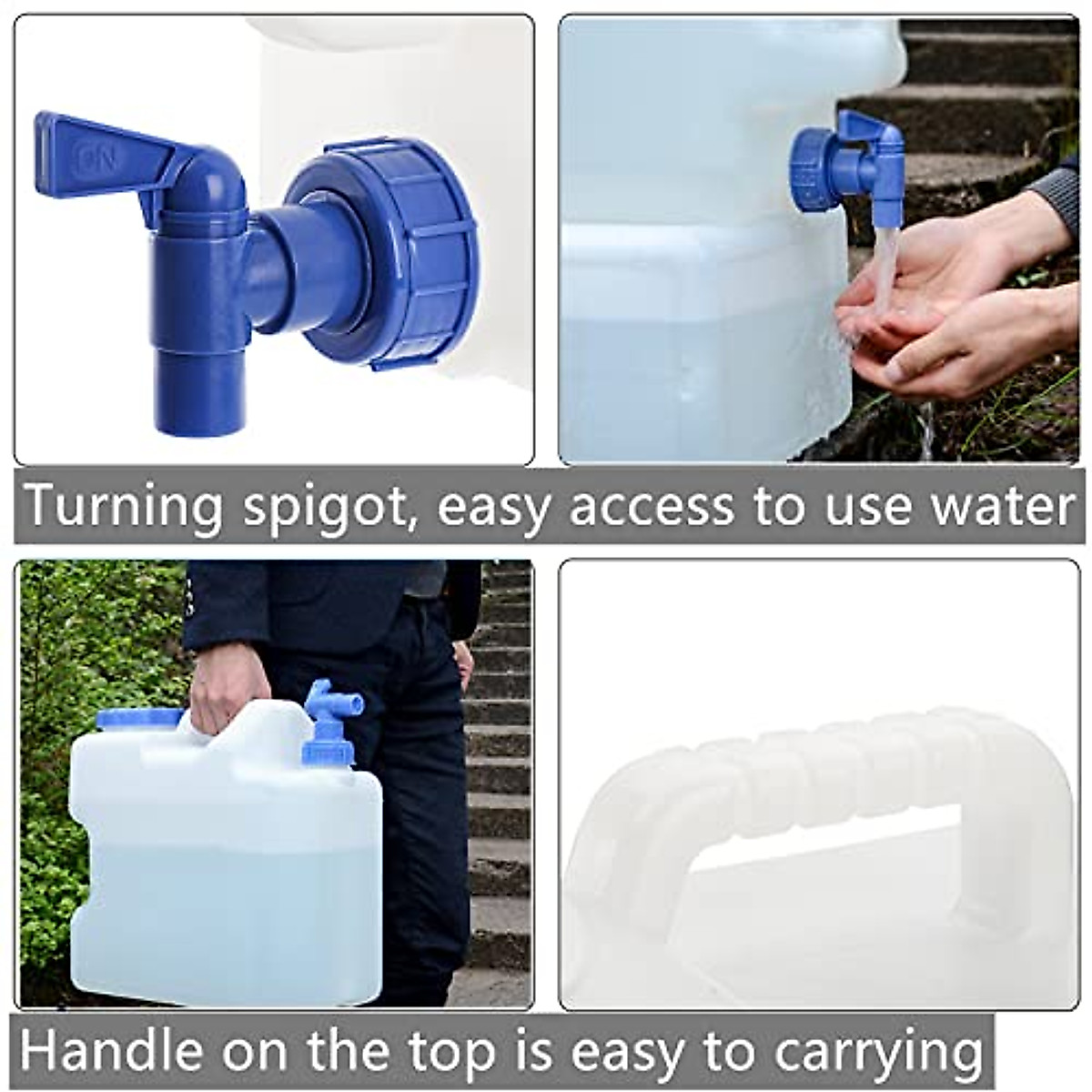 ON

Turning spigot, easy access to use water

Handle on the top is easy to carrying