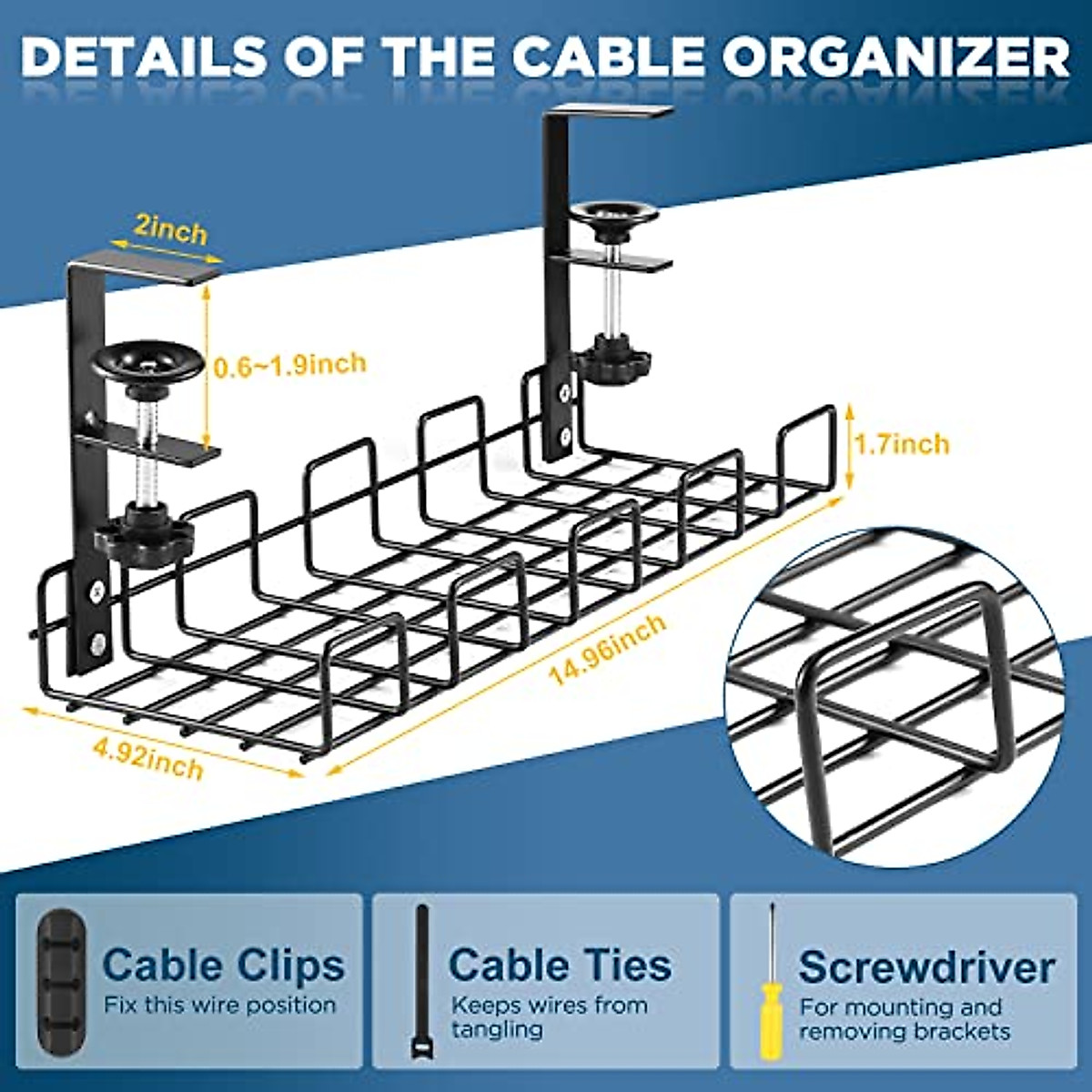 DETAILS OF THE CABLE ORGANIZER

2inch

0.6~1.9inch

1.7inch

14.96inch

4.92inch

Cable Clips
Fix this wire position

Cable Ties
Keeps wires from tangling

Screwdriver
For mounting and removing brackets