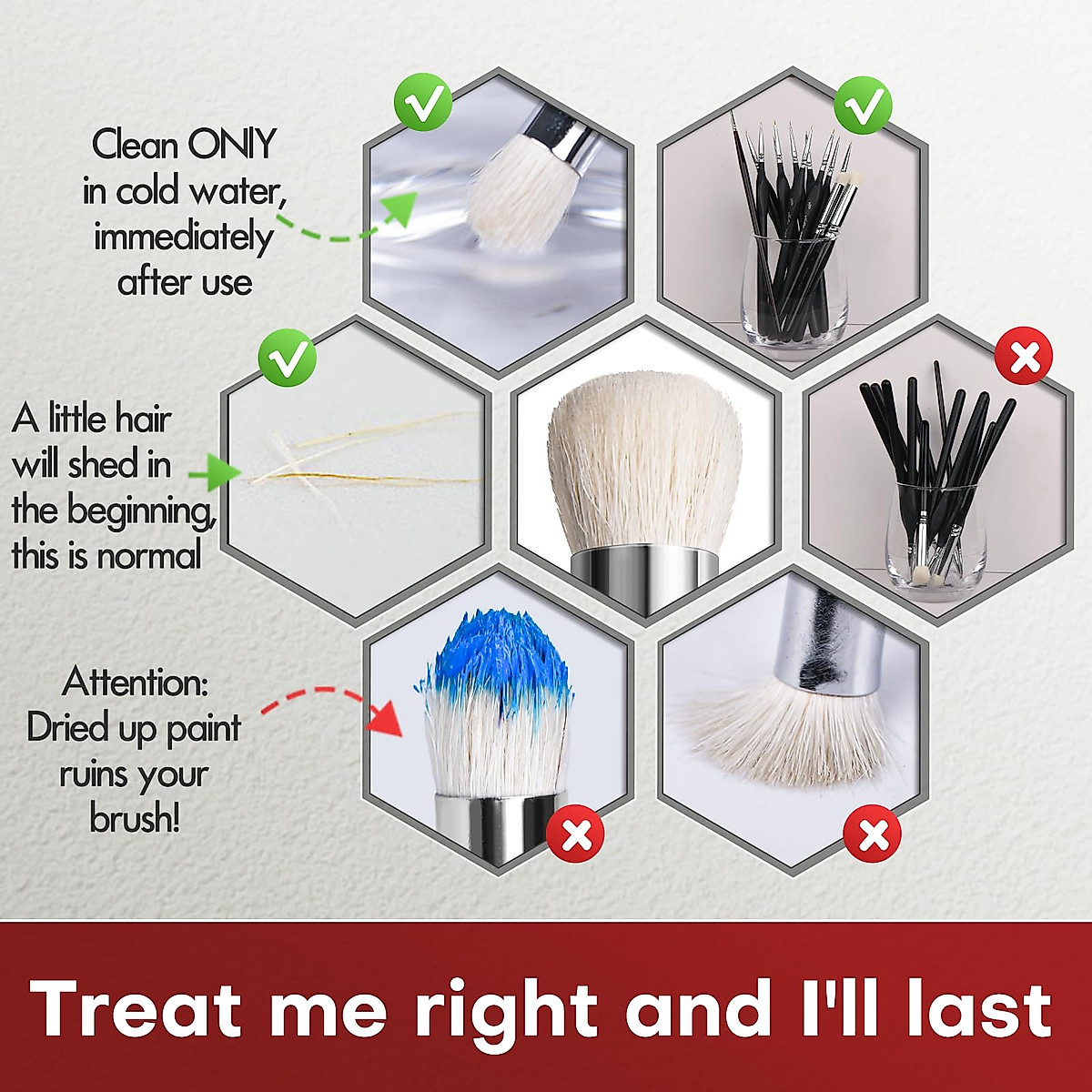 Clean ONLY in cold water, immediately after use

A little hair will shed in the beginning, this is normal

Attention: Dried up paint ruins your brush!

Treat me right and I'll last