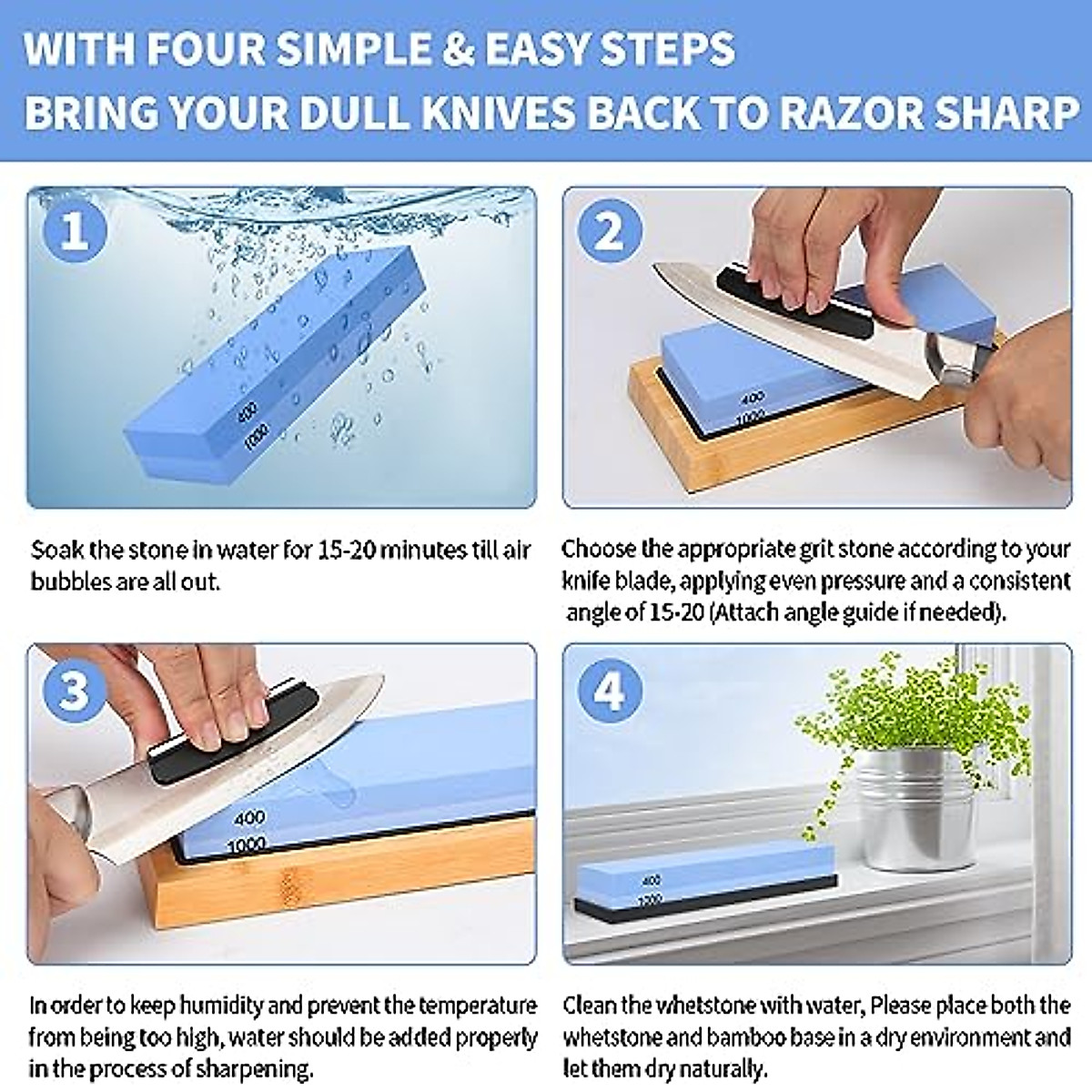 WITH FOUR SIMPLE & EASY STEPS
BRING YOUR DULL KNIVES BACK TO RAZOR SHARP

1

400
1000

Soak the stone in water for 15-20 minutes till air bubbles are all out.

2

400
1000

Choose the appropriate grit stone according to your knife blade, applying even pressure and a consistent angle of 15-20 (Attach angle guide if needed).

3

400
1000

In order to keep humidity and prevent the temperature from being too high, water should be added properly in the process of sharpening.

4

400
1000

Clean the whetstone with water, Please place both the whetstone and bamboo base in a dry environment and let them dry naturally.