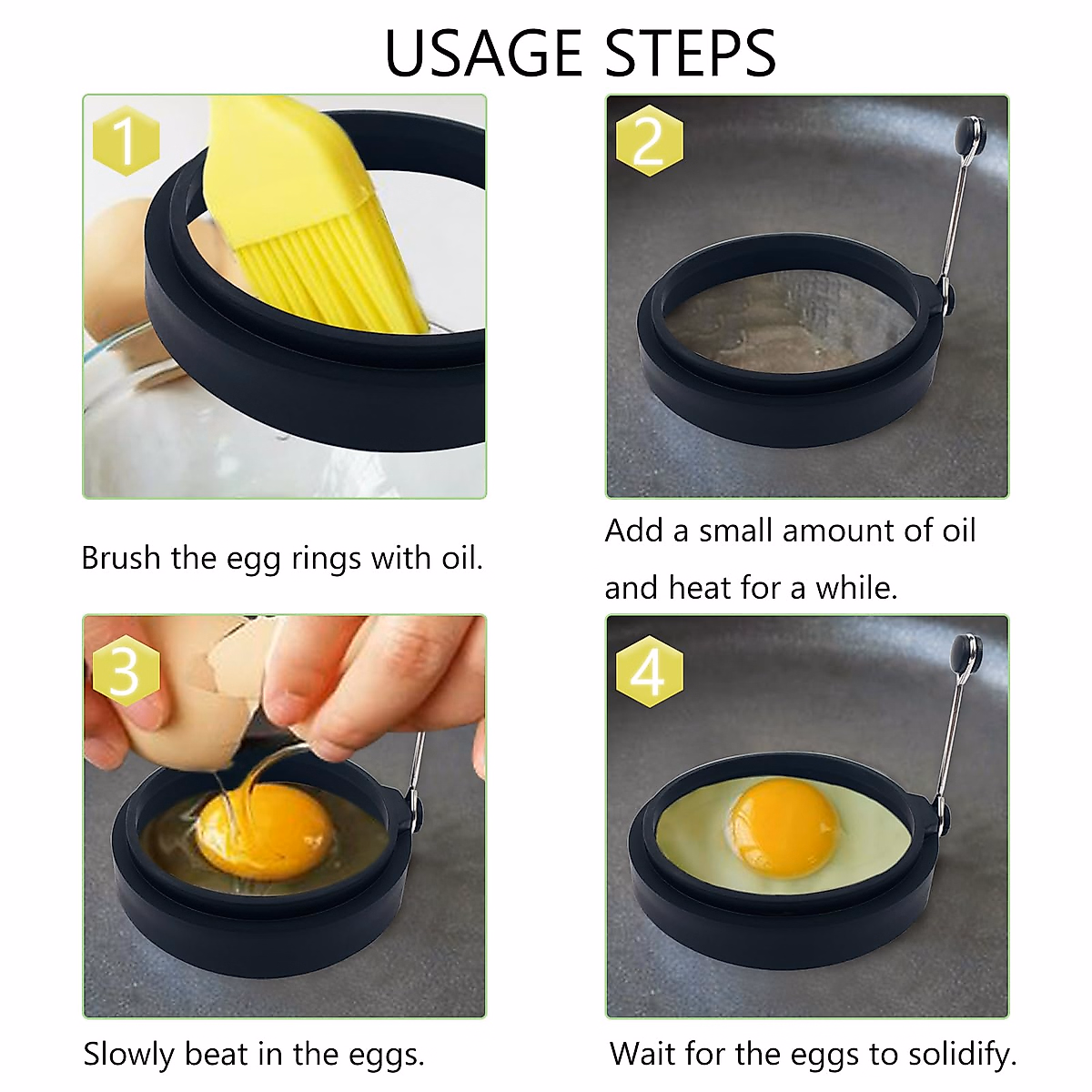 USAGE STEPS

1

Brush the egg rings with oil.

2

Add a small amount of oil and heat for a while.

3

Slowly beat in the eggs.

4

Wait for the eggs to solidify.