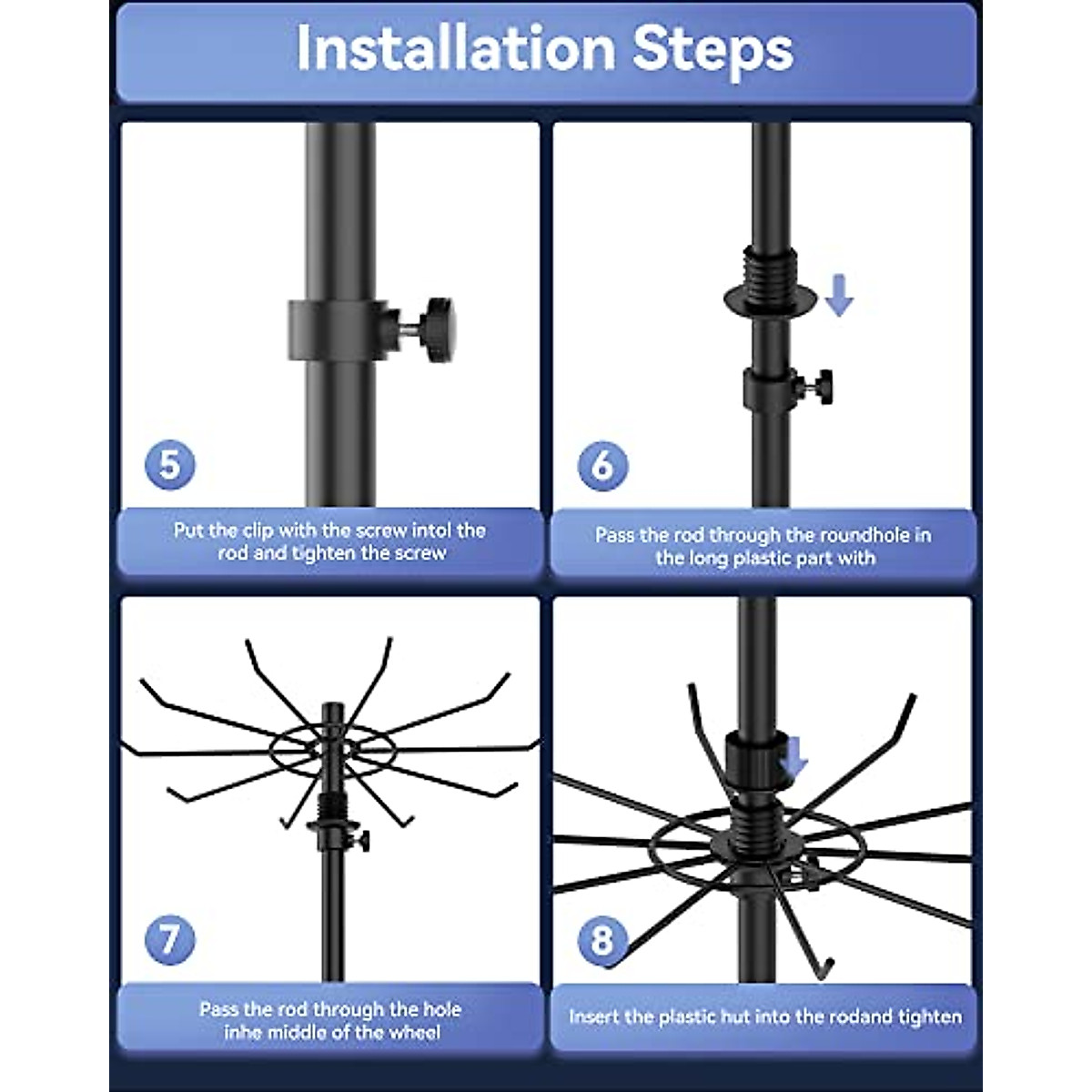 Installation Steps

5

Put the clip with the screw intol the rod and tighten the screw

6

Pass the rod through the roundhole in the long plastic part with

7

Pass the rod through the hole inhe middle of the wheel

8

Insert the plastic hut into the rodand tighten