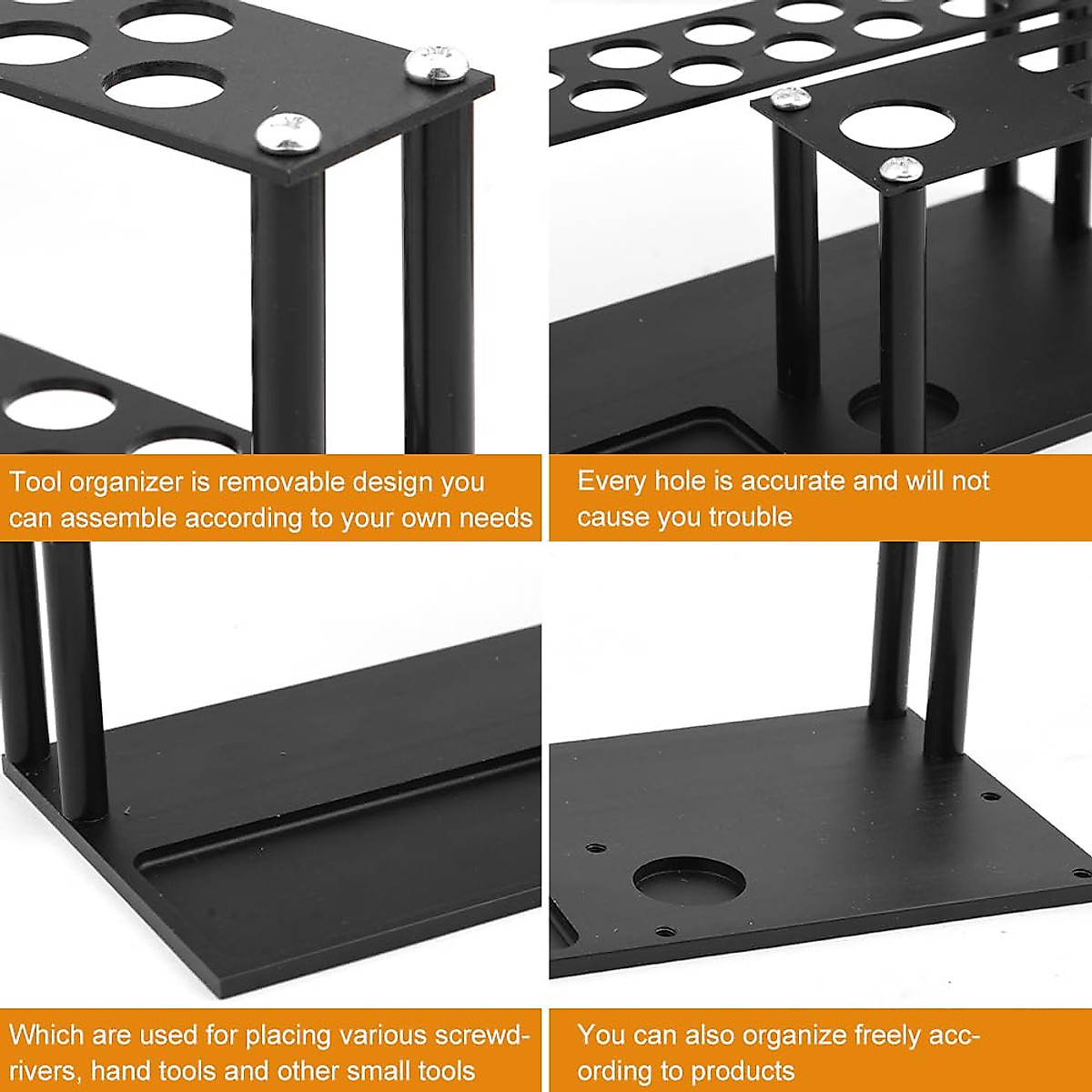 Tool organizer is removable design you can assemble according to your own needs

Every hole is accurate and will not cause you trouble

Which are used for placing various screwdrivers, hand tools and other small tools

You can also organize freely according to products