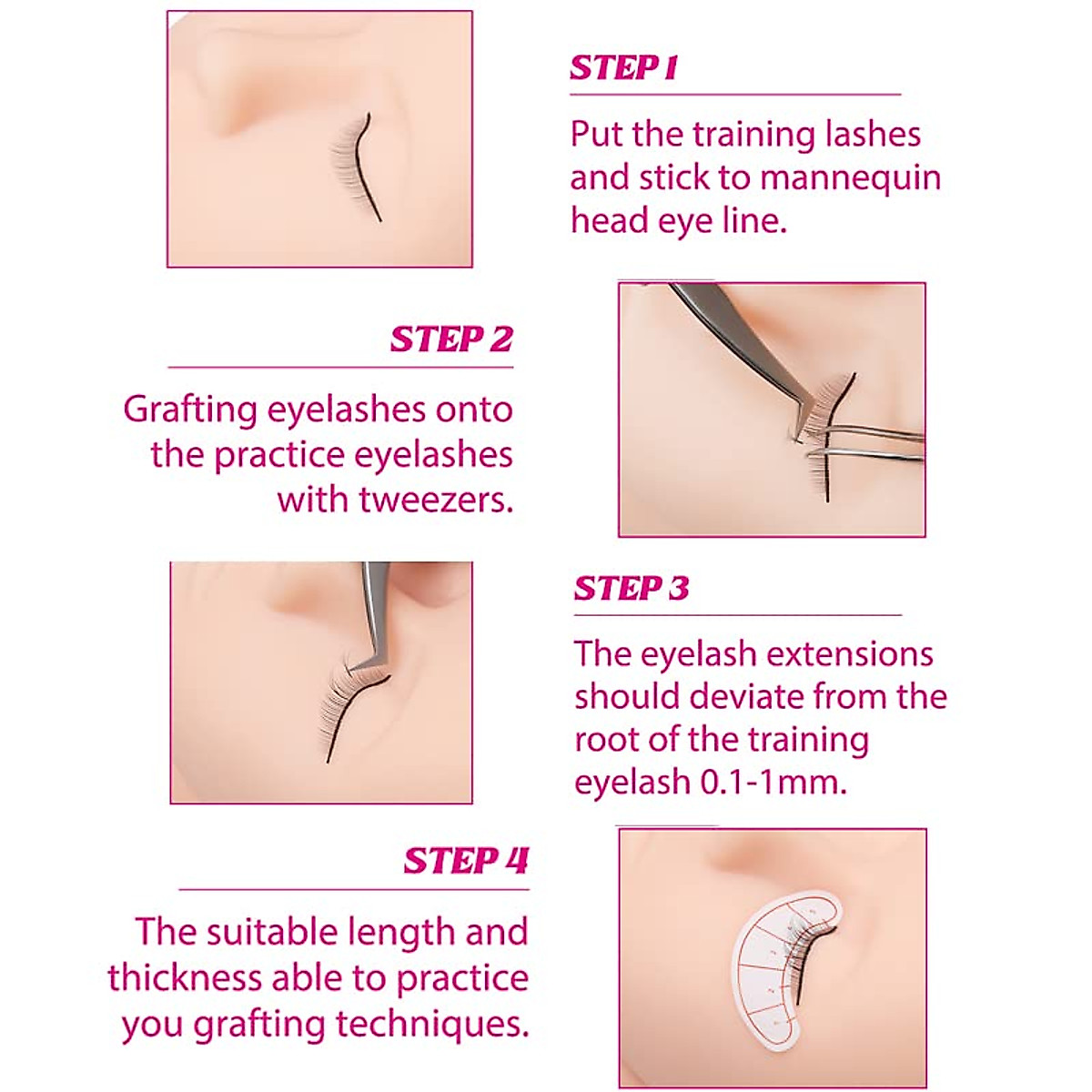 STEP 1

Put the training lashes and stick to mannequin head eye line.

STEP 2

Grafting eyelashes onto the practice eyelashes with tweezers.

STEP 3

The eyelash extensions should deviate from the root of the training eyelash 0.1-1mm.

STEP 4

The suitable length and thickness able to practice you grafting techniques.