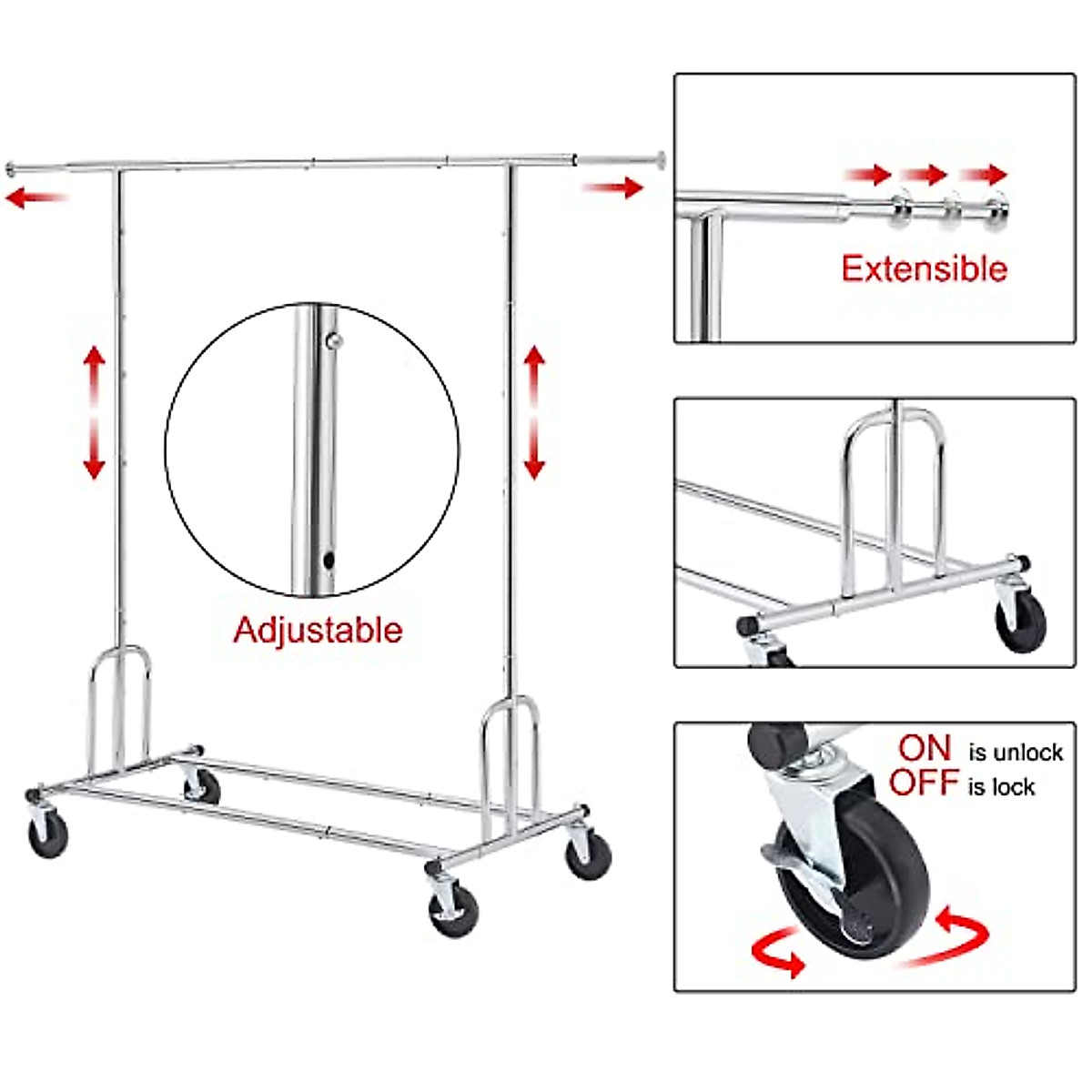 Adjustable

Extensible

ON is unlock
OFF is lock