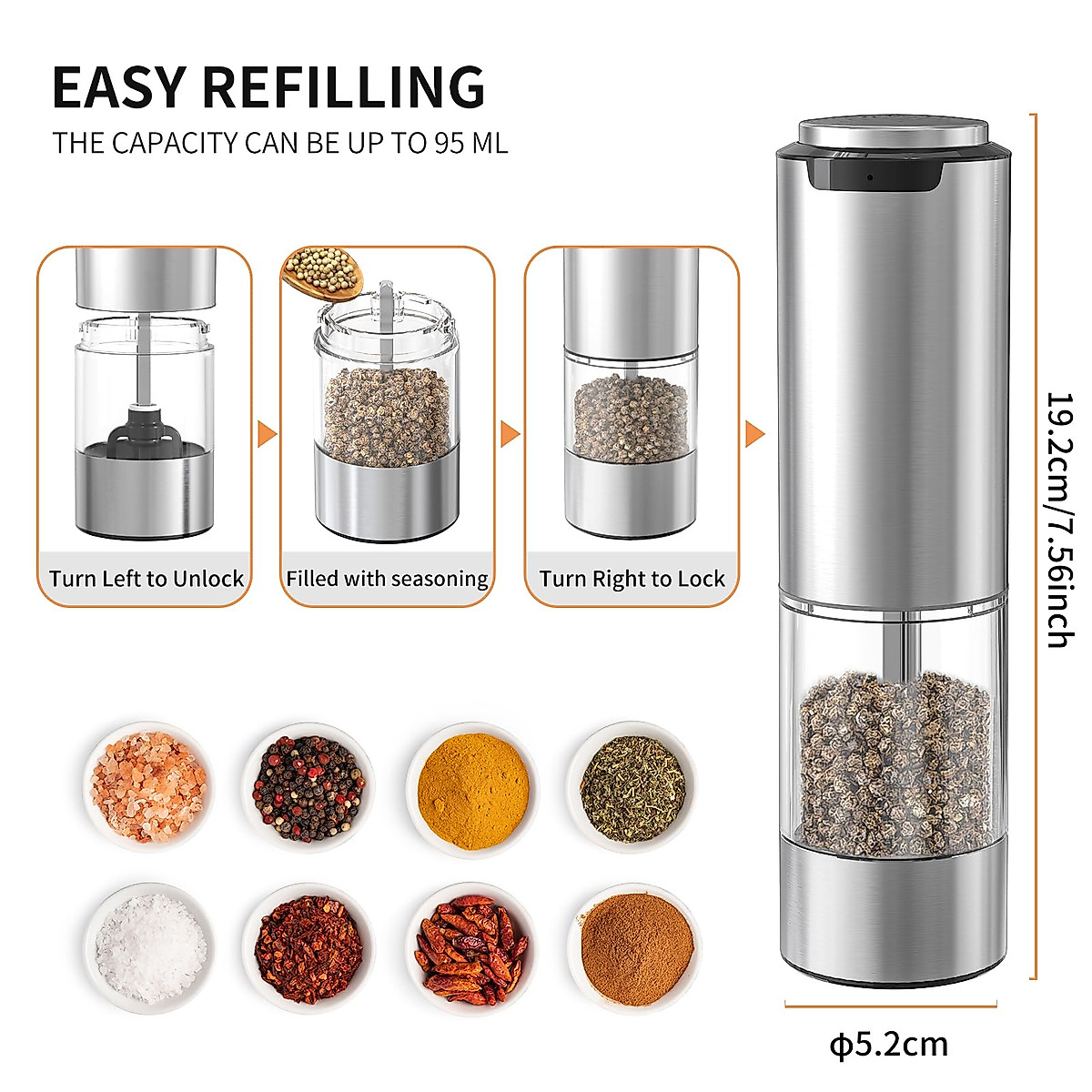 EASY REFILLING
THE CAPACITY CAN BE UP TO 95 ML

Turn Left to Unlock

Filled with seasoning

Turn Right to Lock

19.2cm/7.56inch

ϕ5.2cm