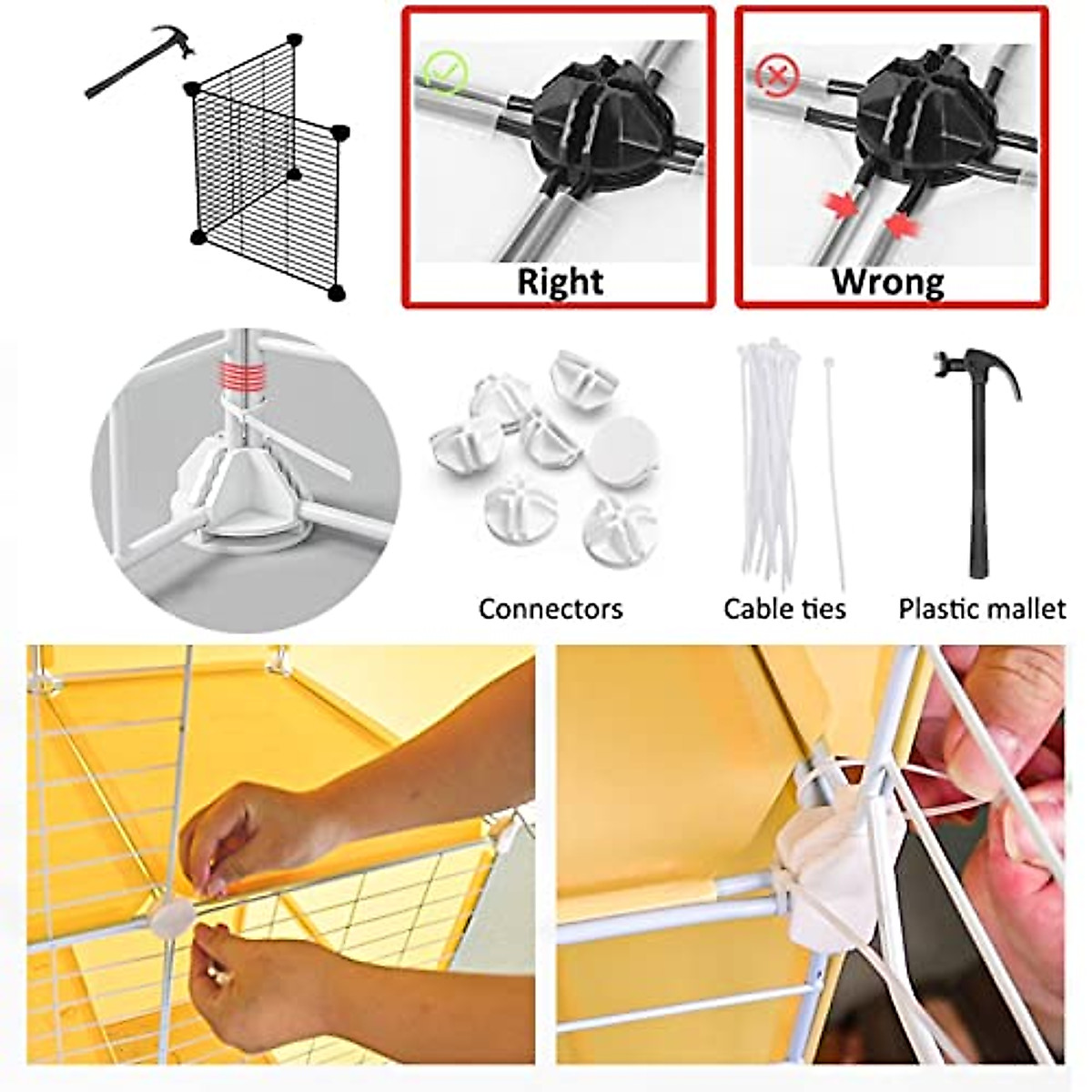 Right

Wrong

Connectors

Cable ties

Plastic mallet