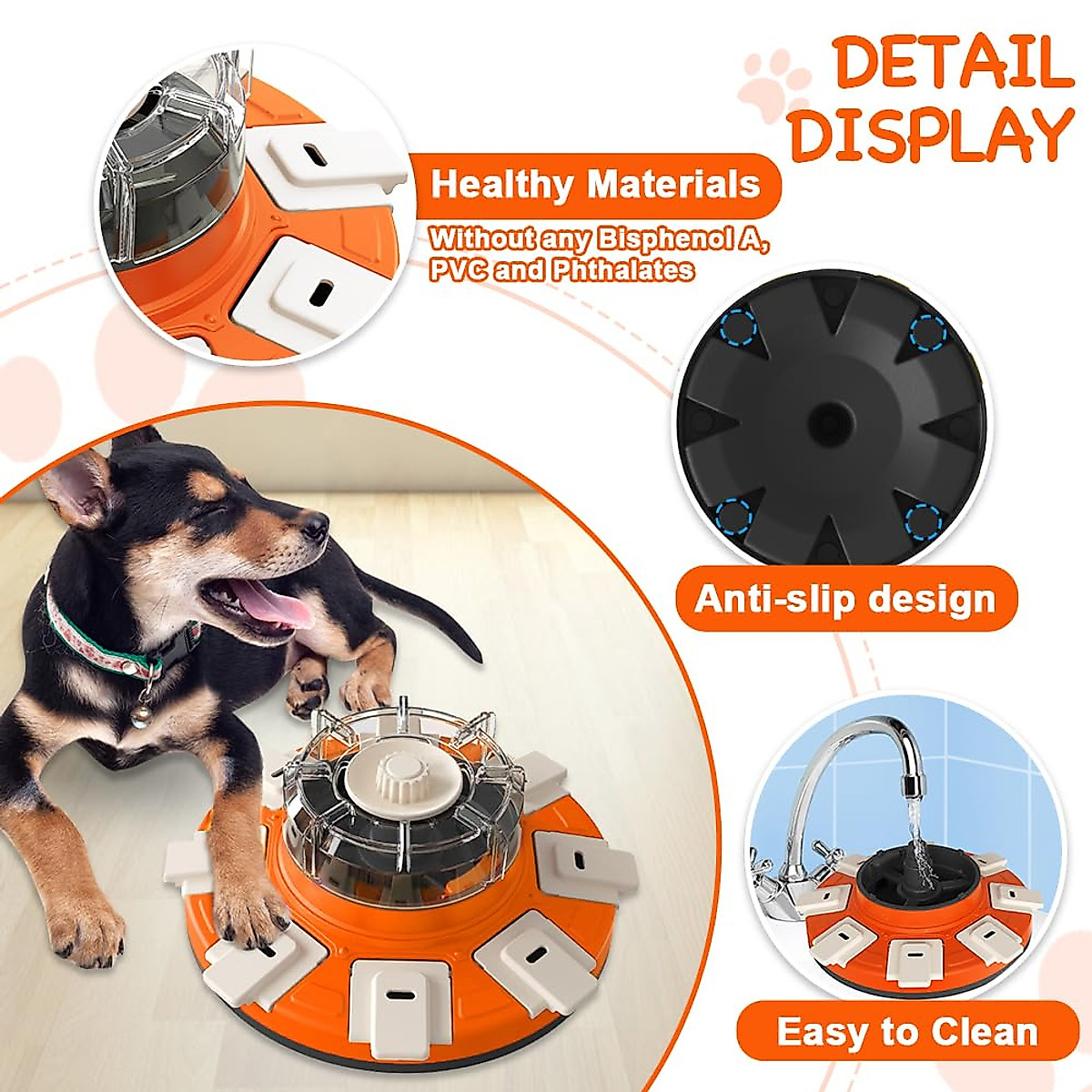 DETAIL DISPLAY

Healthy Materials

Without any Bisphenol A, PVC and Phthalates

Anti-slip design

Easy to Clean