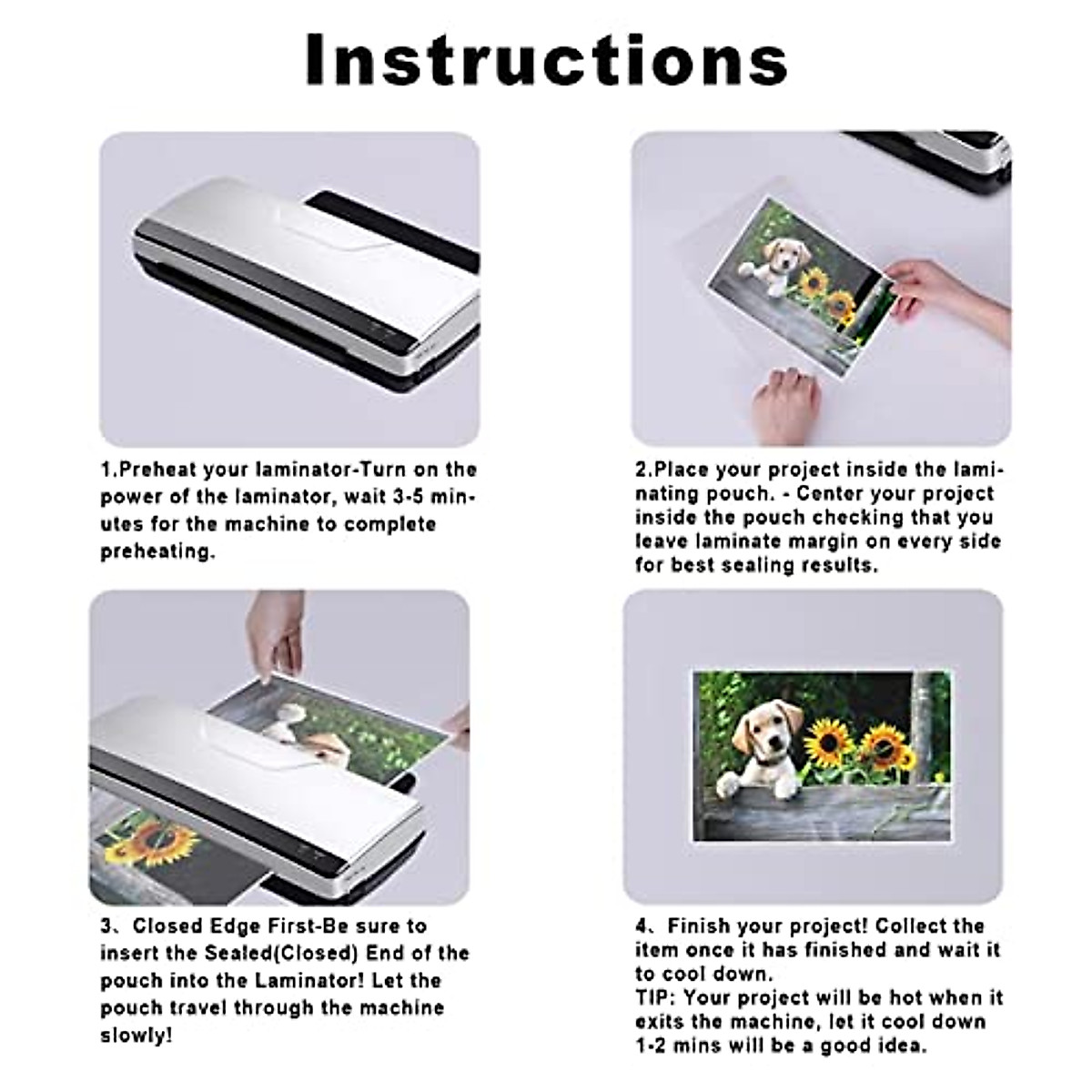 Instructions

1.Preheat your laminator-Turn on the power of the laminator, wait 3-5 minutes for the machine to complete preheating.

2.Place your project inside the laminating pouch. - Center your project inside the pouch checking that you leave laminate margin on every side for best sealing results.

3、Closed Edge First-Be sure to insert the Sealed(Closed) End of the pouch into the Laminator! Let the pouch travel through the machine slowly!

4、Finish your project! Collect the item once it has finished and wait it to cool down.
TIP: Your project will be hot when it exits the machine, let it cool down 1-2 mins will be a good idea.