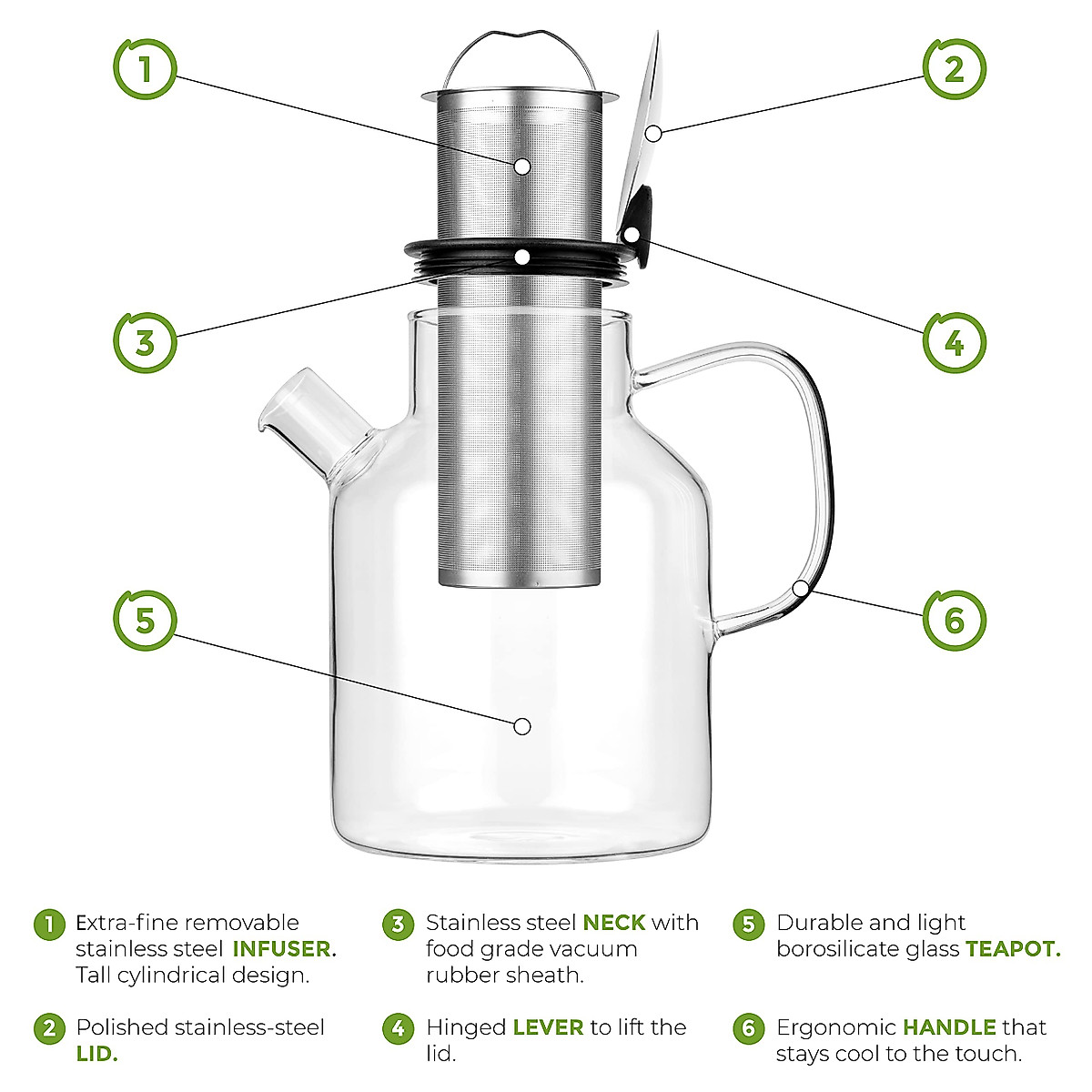 1

2

3

4

5

6

1 Extra-fine removable stainless steel INFUSER. Tall cylindrical design.

2 Polished stainless-steel LID.

3 Stainless steel NECK with food grade vacuum rubber sheath.

4 Hinged LEVER to lift the lid.

5 Durable and light borosilicate glass TEAPOT.

6 Ergonomic HANDLE that stays cool to the touch.