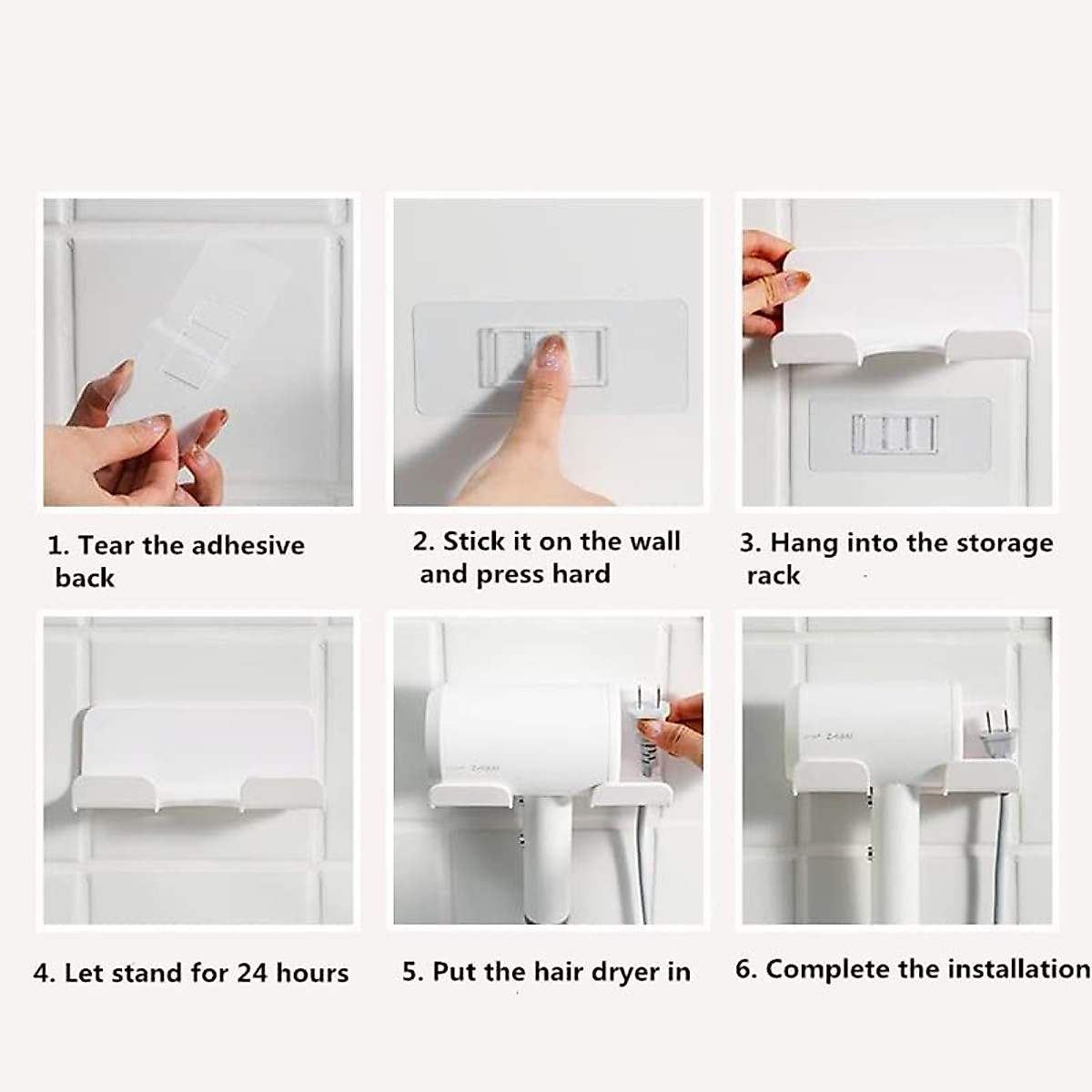 1. Tear the adhesive back

2. Stick it on the wall and press hard

3. Hang into the storage rack

4. Let stand for 24 hours

5. Put the hair dryer in

6. Complete the installation