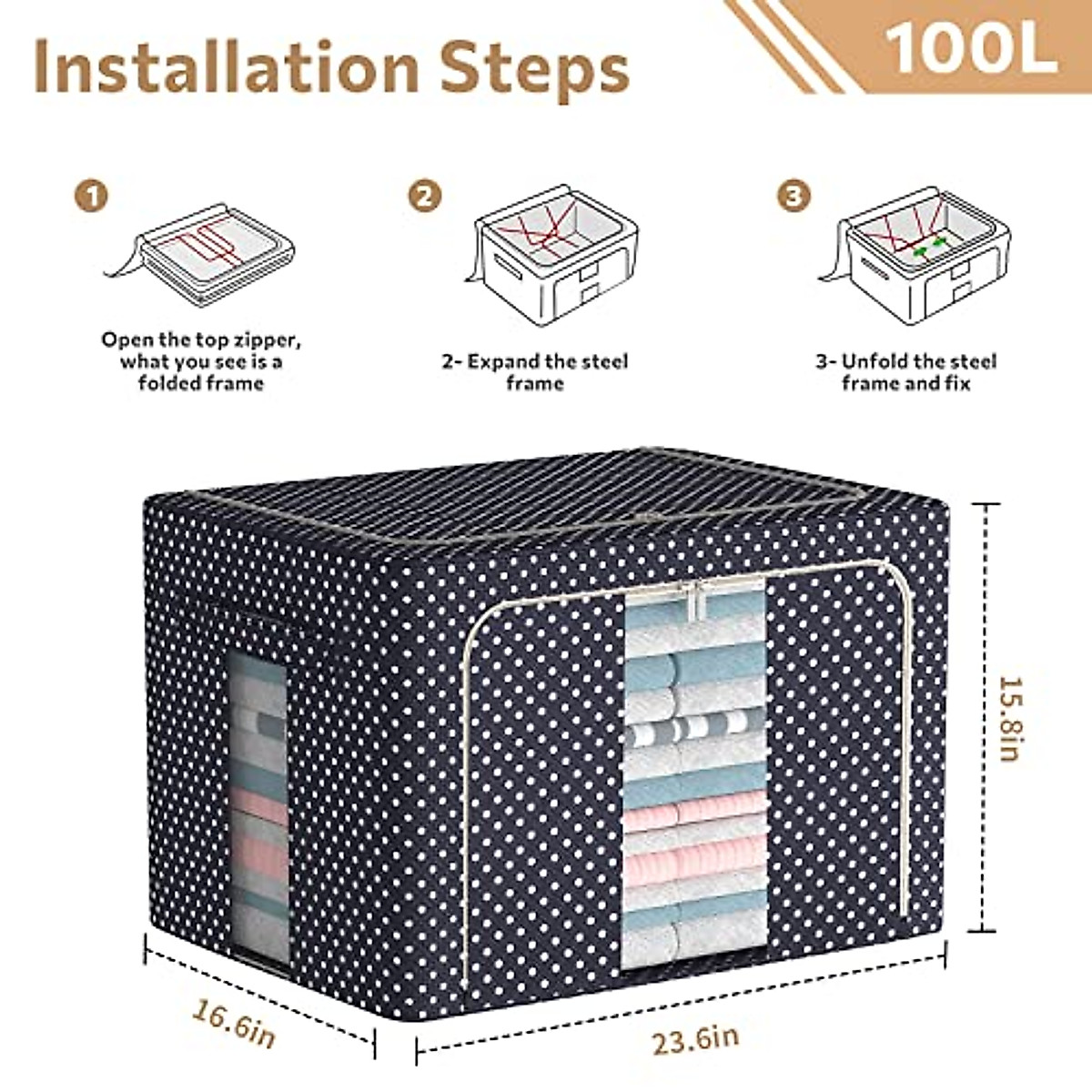 Installation Steps

100L

1

Open the top zipper, what you see is a folded frame

2

2- Expand the steel frame

3

3- Unfold the steel frame and fix

15.8in

16.6in

23.6in