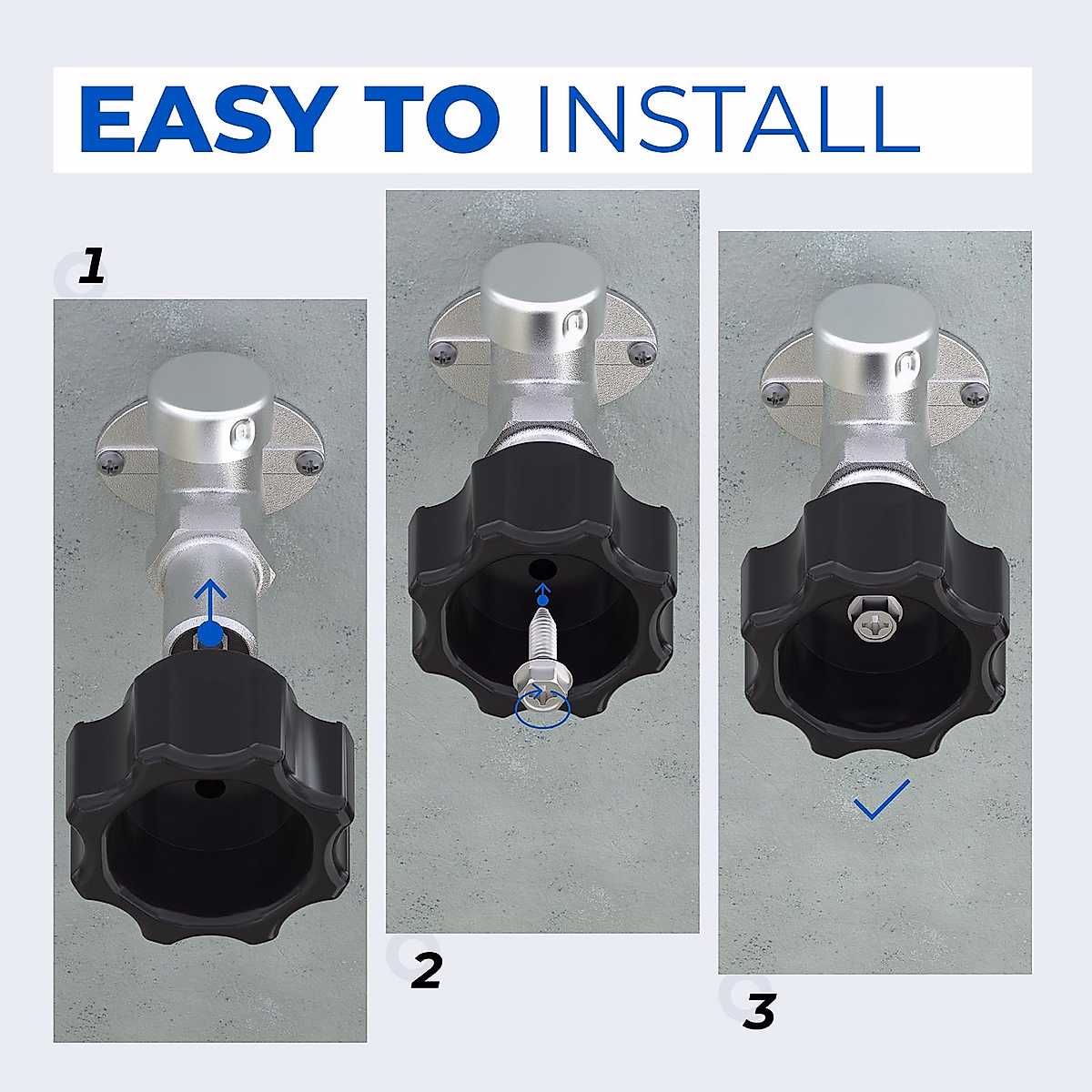 EASY TO INSTALL

1

2

3