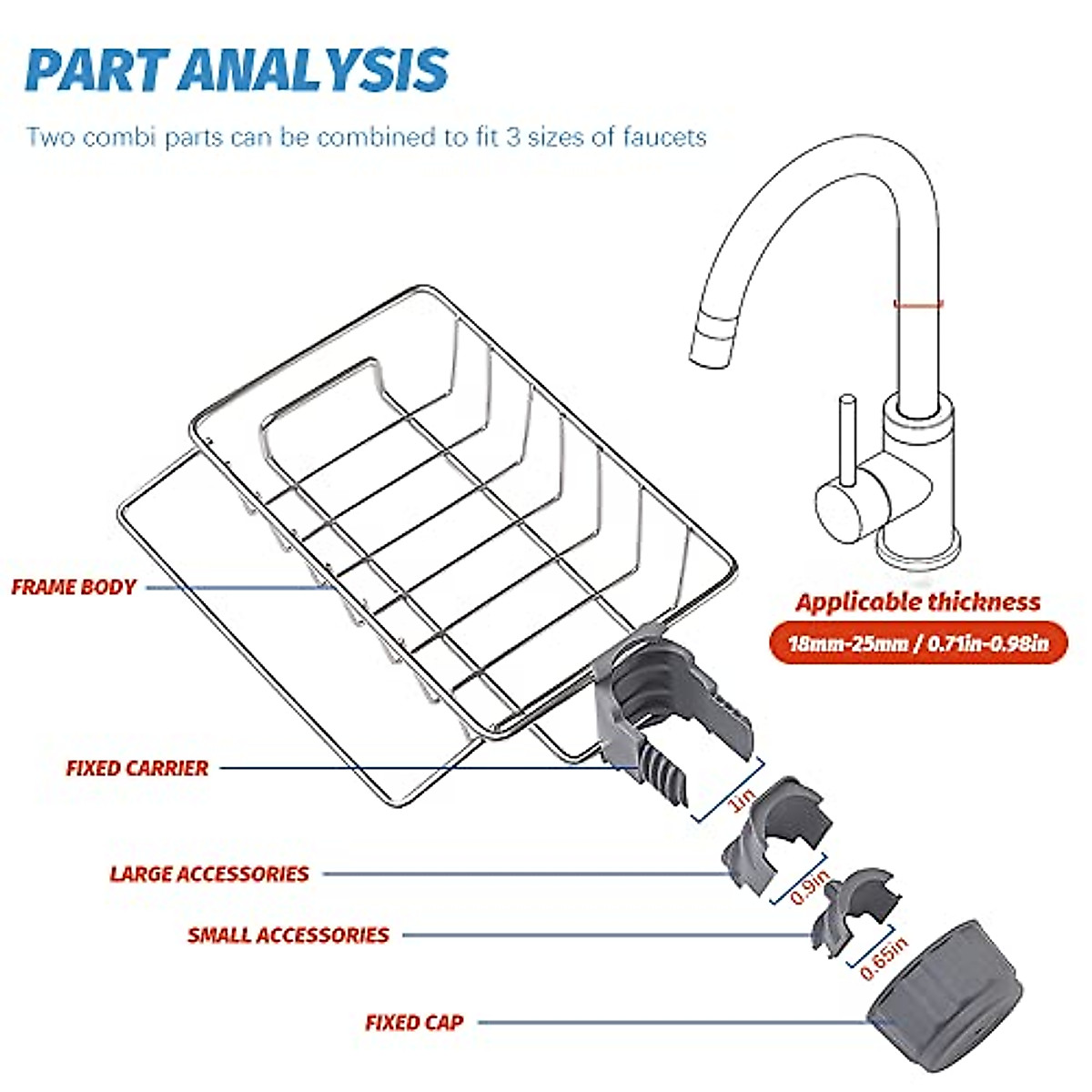 PART ANALYSIS

Two combi parts can be combined to fit 3 sizes of faucets

FRAME BODY

Applicable thickness

18mm-25mm / 0.71in-0.98in

FIXED CARRIER

1in

LARGE ACCESSORIES

0.9in

SMALL ACCESSORIES

0.65in

FIXED CAP