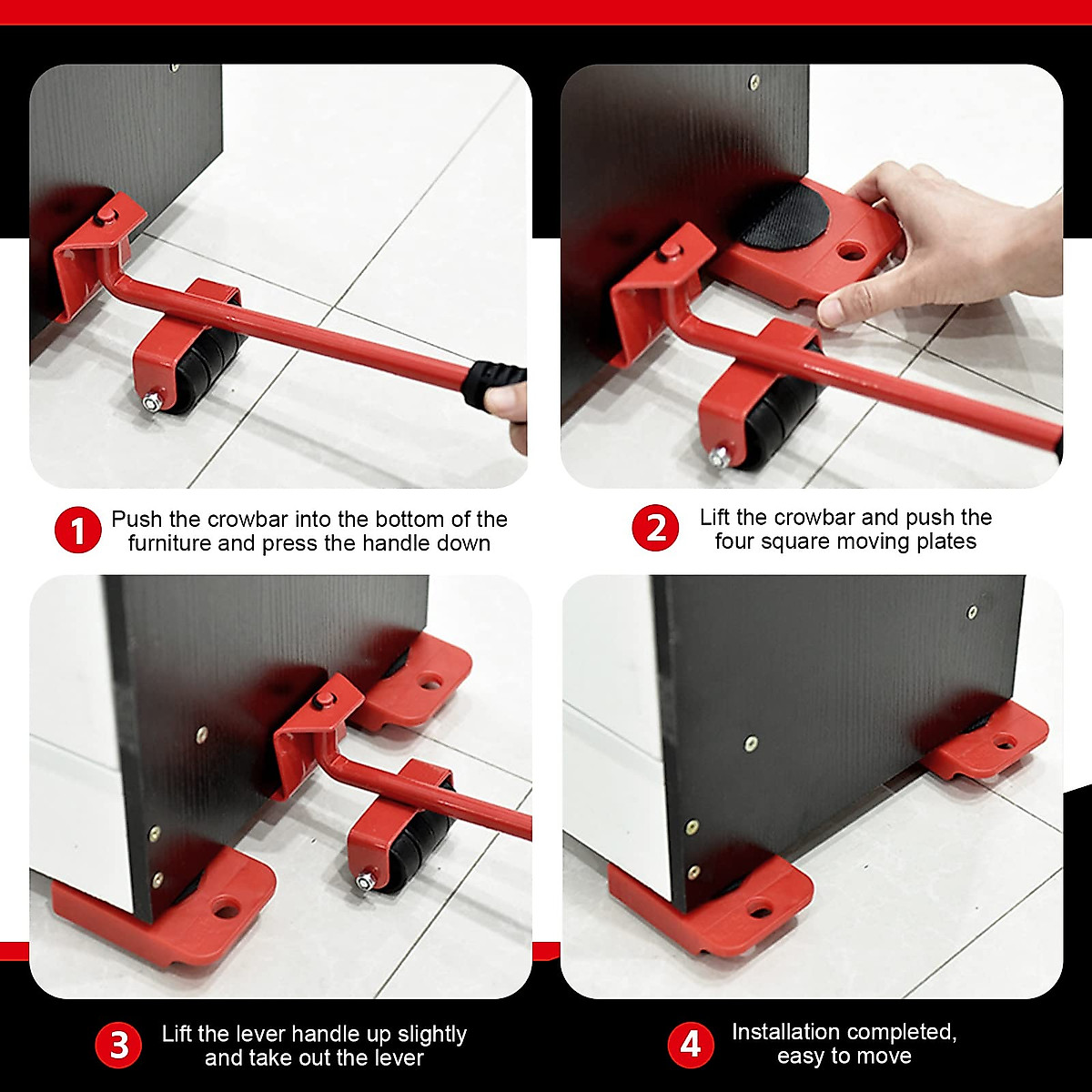 1 Push the crowbar into the bottom of the furniture and press the handle down

2 Lift the crowbar and push the four square moving plates

3 Lift the lever handle up slightly and take out the lever

4 Installation completed, easy to move