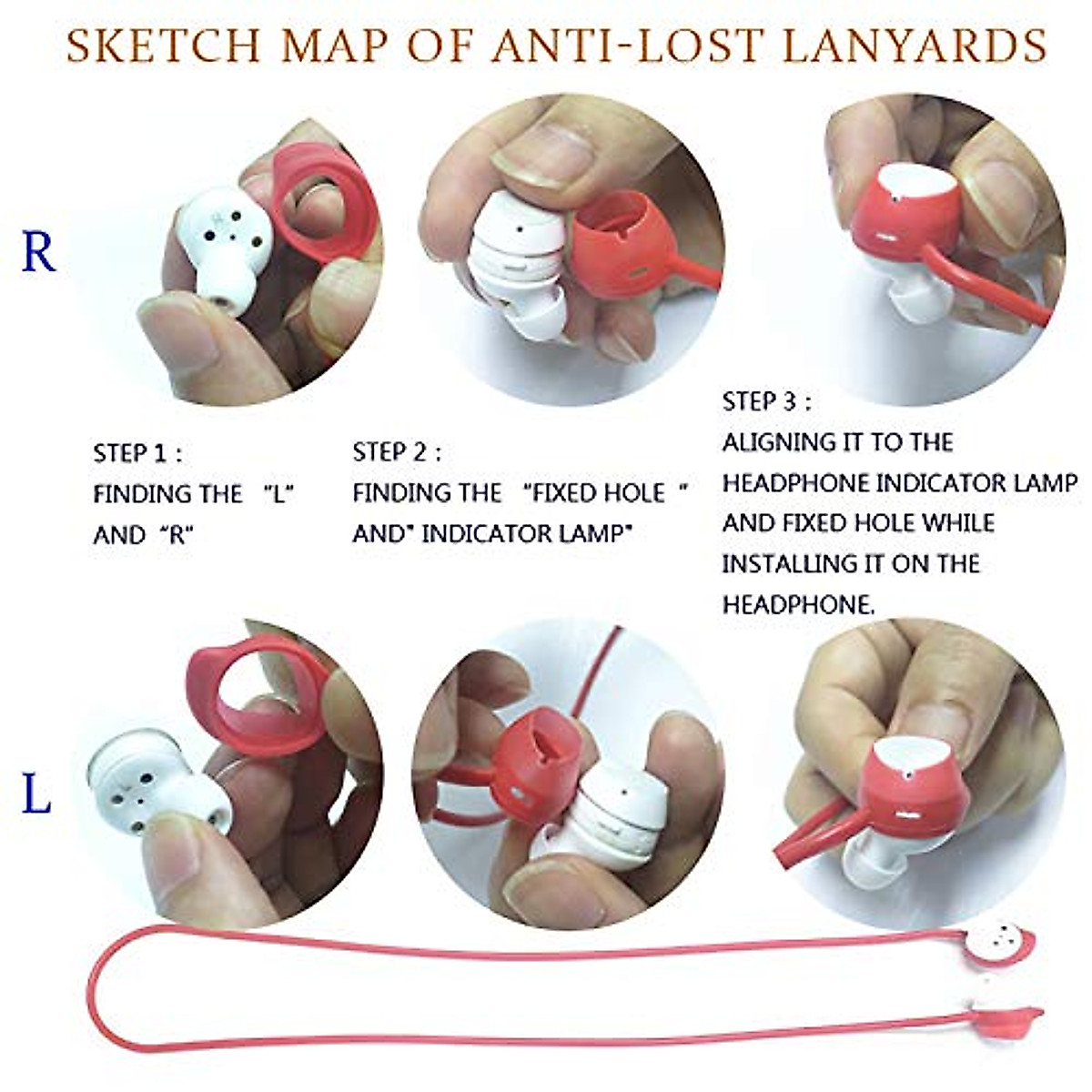 SKETCH MAP OF ANTI-LOST LANYARDS

R

STEP 1 :
FINDING THE "L" AND "R"

STEP 2 :
FINDING THE "FIXED HOLE " AND" INDICATOR LAMP"

STEP 3 :
ALIGNING IT TO THE HEADPHONE INDICATOR LAMP AND FIXED HOLE WHILE INSTALLING IT ON THE HEADPHONE.

L